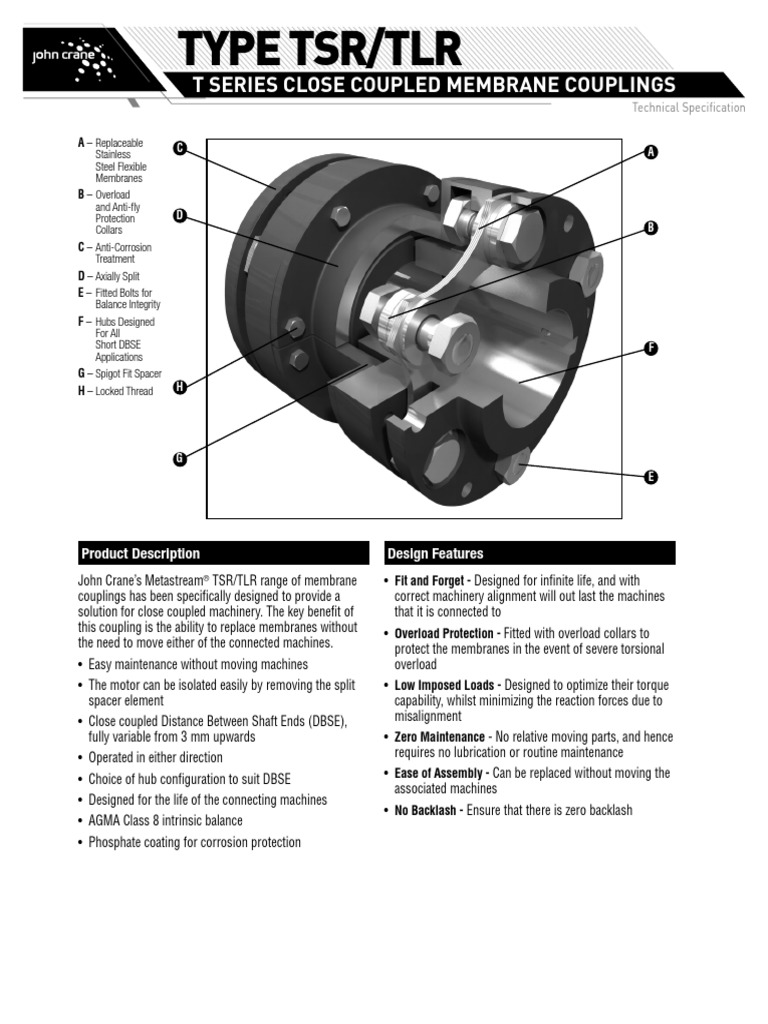 john crane

TYPE TSR/TLR

T SERIES CLOSE COUPLED MEMBRANE COUPLINGS

Technical Specification

A – Replaceable Stainless Steel Flexible Membranes
B – Overload and Anti-fly Protection Collars
C – Anti-Corrosion Treatment
D – Axially Split
E – Fitted Bolts for Balance Integrity
F – Hubs Designed For All Short DBSE Applications
G – Spigot Fit Spacer
H – Locked Thread

C
D
H
G
A
B
F
E

Product Description

John Crane's Metastream® TSR/TLR range of membrane couplings has been specifically designed to provide a solution for close coupled machinery. The key benefit of this coupling is the ability to replace membranes without the need to move either of the connected machines.

• Easy maintenance without moving machines
• The motor can be isolated easily by removing the split spacer element
• Close coupled Distance Between Shaft Ends (DBSE), fully variable from 3 mm upwards
• Operated in either direction
• Choice of hub configuration to suit DBSE
• Designed for the life of the connecting machines
• AGMA Class 8 intrinsic balance
• Phosphate coating for corrosion protection

Design Features

• Fit and Forget - Designed for infinite life, and with correct machinery alignment will out last the machines that it is connected to
• Overload Protection - Fitted with overload collars to protect the membranes in the event of severe torsional overload
• Low Imposed Loads - Designed to optimize their torque capability, whilst minimizing the reaction forces due to misalignment
• Zero Maintenance - No relative moving parts, and hence requires no lubrication or routine maintenance
• Ease of Assembly - Can be replaced without moving the associated machines
• No Backlash - Ensure that there is zero backlash