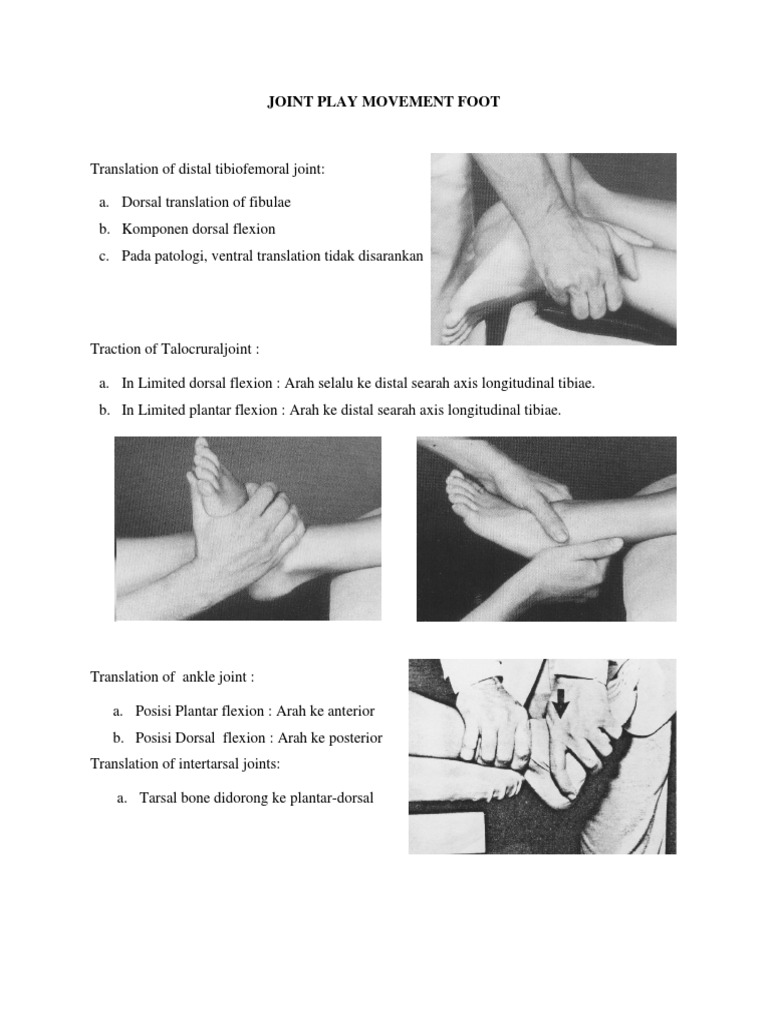 JOINT PLAY MOVEMENT FOOT

Translation of distal tibiofemoral joint:

a. Dorsal translation of fibulae
b. Komponen dorsal flexion
c. Pada patologi, ventral translation tidak disarankan

Traction of Talocruraljoint :

a. In Limited dorsal flexion : Arah selalu ke distal searah axis longitudinal tibiae.
b. In Limited plantar flexion : Arah ke distal searah axis longitudinal tibiae.

Translation of ankle joint :

a. Posisi Plantar flexion : Arah ke anterior
b. Posisi Dorsal flexion : Arah ke posterior

Translation of intertarsal joints:

a. Tarsal bone didorong ke plantar-dorsal