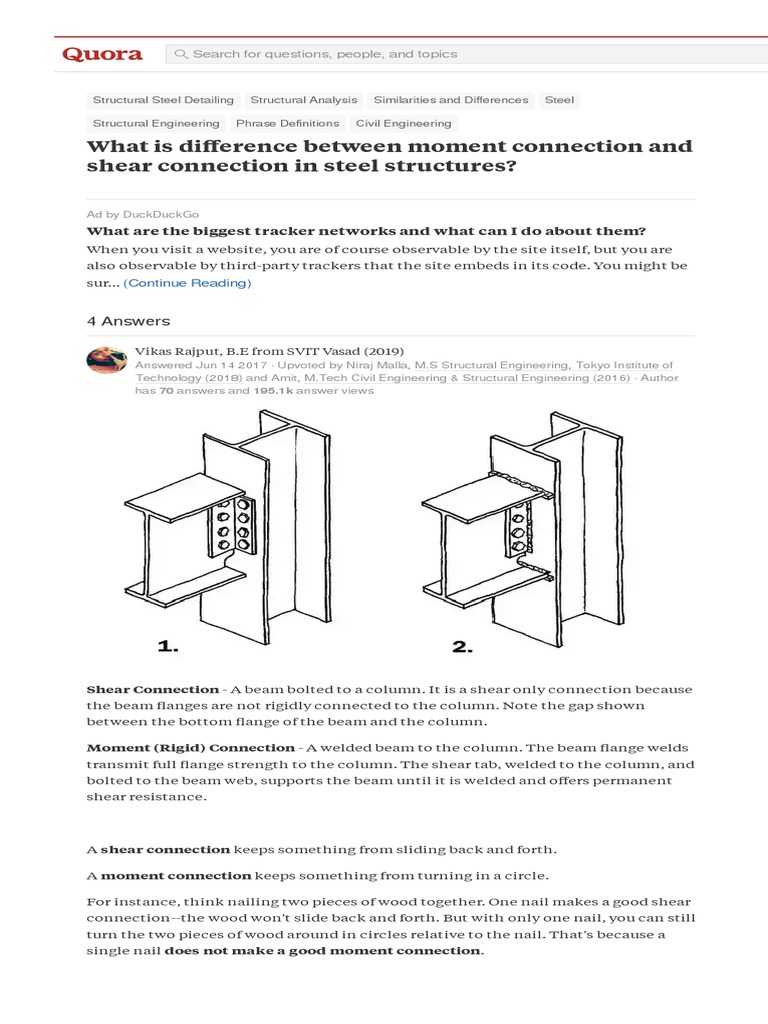 Quora

Search for questions, people, and topics

Structural Steel Detailing Structural Analysis Similarities and Differences Steel

Structural Engineering Phrase Definitions Civil Engineering

What is difference between moment connection and shear connection in steel structures?

Ad by DuckDuckGo

What are the biggest tracker networks and what can I do about them?

When you visit a website, you are of course observable by the site itself, but you are also observable by third-party trackers that the site embeds in its code. You might be sur... (Continue Reading)

4 Answers

Vikas Rajput, B.E from SVIT Vasad (2019)

Answered Jun 14 2017 · Upvoted by Niraj Malla, M.S Structural Engineering, Tokyo Institute of Technology (2018) and Amit, M.Tech Civil Engineering & Structural Engineering (2016) · Author has 70 answers and 195.1k answer views

1.

2.

Shear Connection - A beam bolted to a column. It is a shear only connection because the beam flanges are not rigidly connected to the column. Note the gap shown between the bottom flange of the beam and the column.

Moment (Rigid) Connection - A welded beam to the column. The beam flange welds transmit full flange strength to the column. The shear tab, welded to the column, and bolted to the beam web, supports the beam until it is welded and offers permanent shear resistance.

A shear connection keeps something from sliding back and forth.

A moment connection keeps something from turning in a circle.

For instance, think nailing two pieces of wood together. One nail makes a good shear connection--the wood won't slide back and forth. But with only one nail, you can still turn the two pieces of wood around in circles relative to the nail. That's because a single nail does not make a good moment connection.