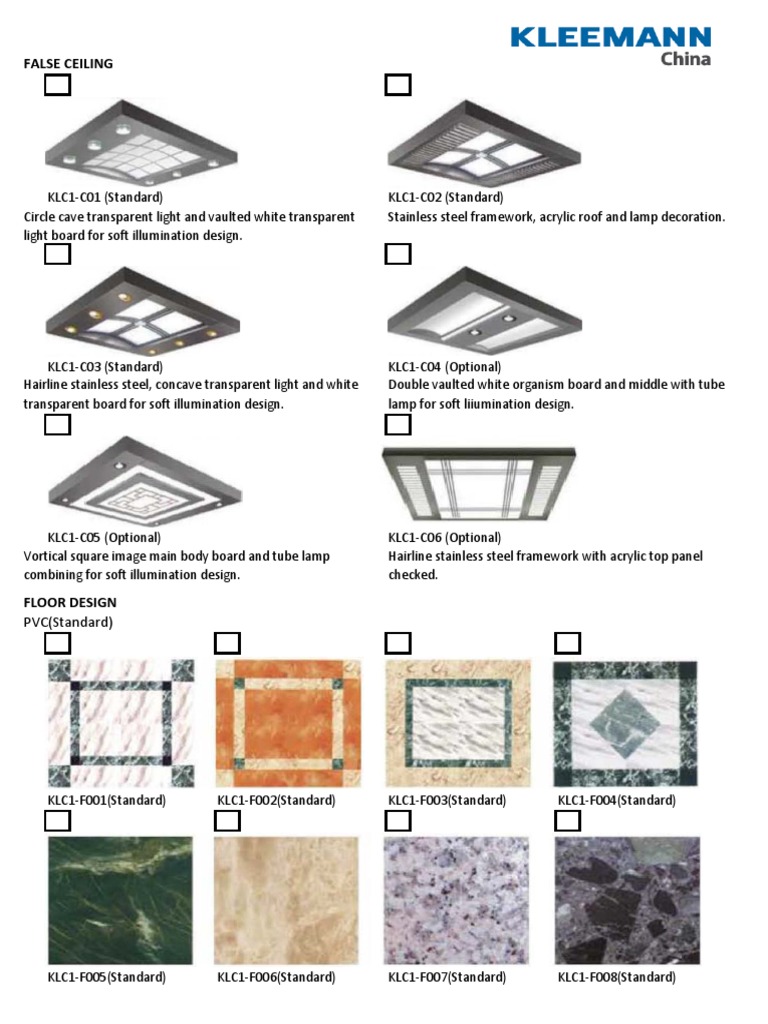 KLEEMANN
China

FALSE CEILING

KLC1-C01 (Standard)
Circle cave transparent light and vaulted white transparent light board for soft illumination design.

KLC1-C02 (Standard)
Stainless steel framework, acrylic roof and lamp decoration.

KLC1-C03 (Standard)
Hairline stainless steel, concave transparent light and white transparent board for soft illumination design.

KLC1-C04 (Optional)
Double vaulted white organism board and middle with tube lamp for soft liiumination design.

KLC1-C05 (Optional)
Vortical square image main body board and tube lamp combining for soft illumination design.

KLC1-C06 (Optional)
Hairline stainless steel framework with acrylic top panel checked.

FLOOR DESIGN
PVC(Standard)

KLC1-F001(Standard)
KLC1-F002(Standard)
KLC1-F003(Standard)
KLC1-F004(Standard)

KLC1-F005(Standard)
KLC1-F006(Standard)
KLC1-F007(Standard)
KLC1-F008(Standard)