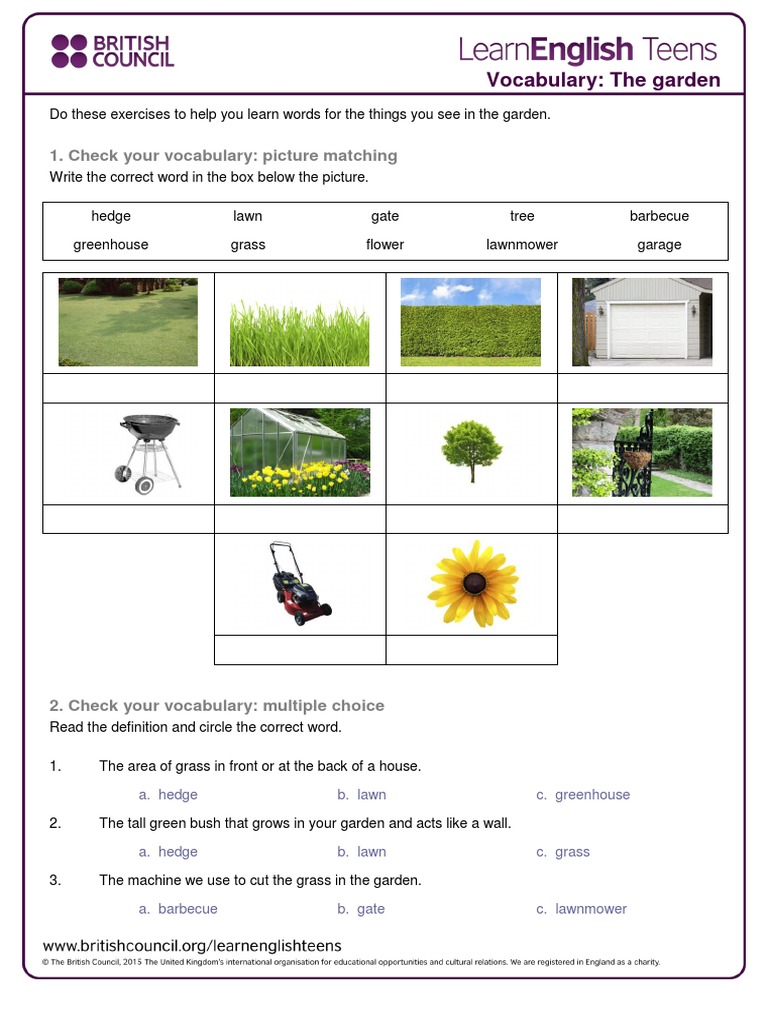 BRITISH COUNCIL

LearnEnglish Teens

Vocabulary: The garden

Do these exercises to help you learn words for the things you see in the garden.

1. Check your vocabulary: picture matching

Write the correct word in the box below the picture.

| hedge | lawn | gate | tree | barbecue |
|---|---|---|---|---|
| greenhouse | grass | flower | lawnmower | garage |

2. Check your vocabulary: multiple choice

Read the definition and circle the correct word.

1. The area of grass in front or at the back of a house.

a. hedge b. lawn c. greenhouse

2. The tall green bush that grows in your garden and acts like a wall.

a. hedge b. lawn c. grass

3. The machine we use to cut the grass in the garden.

a. barbecue b. gate c. lawnmower

www.britishcouncil.org/learnenglishteens

© The British Council, 2015 The United Kingdom's international organisation for educational opportunities and cultural relations. We are registered in England as a charity.