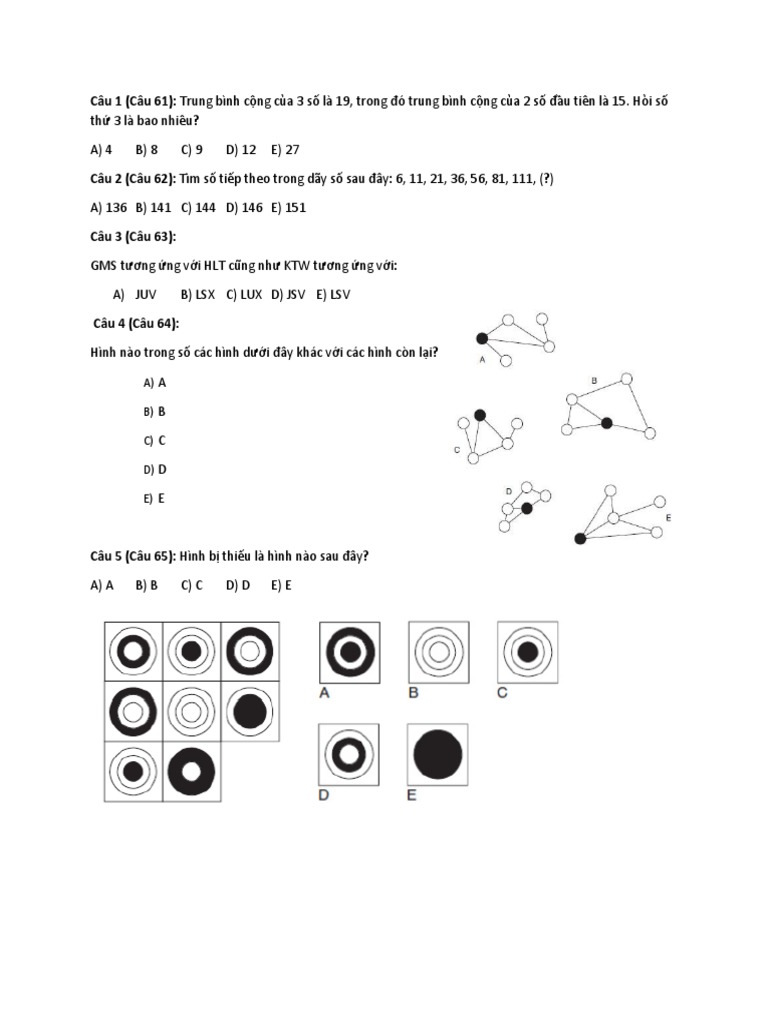 Câu 1 (Câu 61): Trung bình cộng của 3 số là 19, trong đó trung bình cộng của 2 số đầu tiên là 15. Hỏi số thứ 3 là bao nhiêu?

A) 4 B) 8 C) 9 D) 12 E) 27

Câu 2 (Câu 62): Tìm số tiếp theo trong dãy số sau đây: 6, 11, 21, 36, 56, 81, 111, (?)

A) 136 B) 141 C) 144 D) 146 E) 151

Câu 3 (Câu 63):

GMS tương ứng với HLT cũng như KTW tương ứng với:

A) JUV B) LSX C) LUX D) JSV E) LSV

Câu 4 (Câu 64):

Hình nào trong số các hình dưới đây khác với các hình còn lại?

A) A

B) B

C) C

D) D

E) E

A

B

C

D

E

Câu 5 (Câu 65): Hình bị thiếu là hình nào sau đây?

A) A B) B C) C D) D E) E

A B C

D E