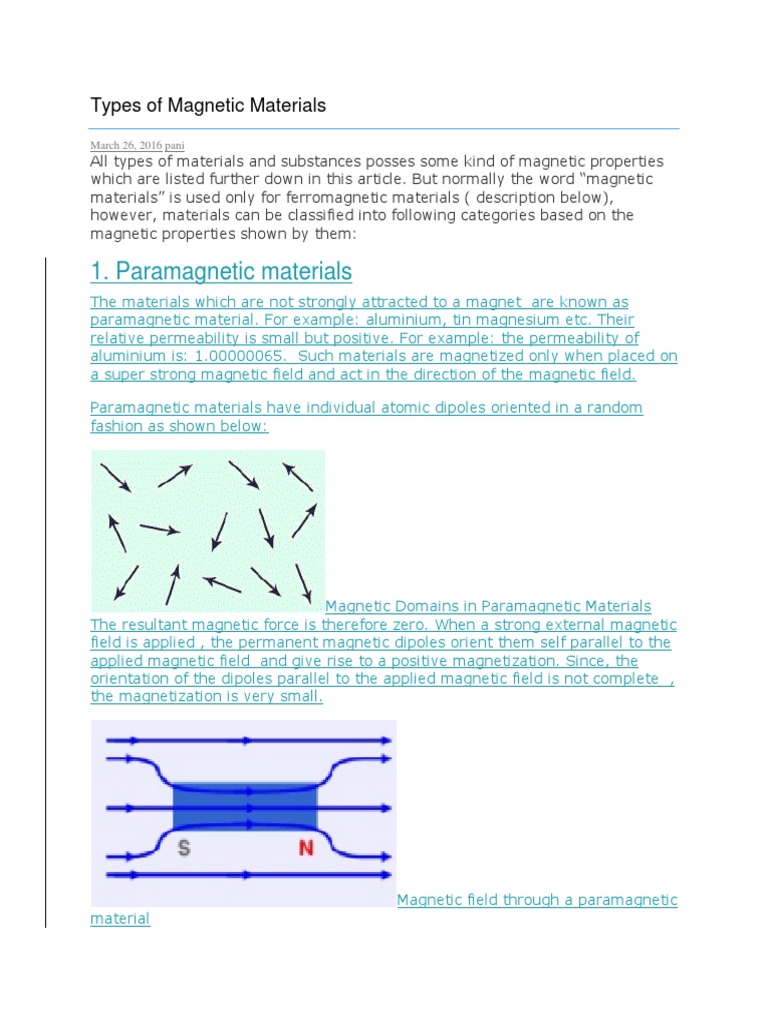 Types of Magnetic Materials

March 26, 2016 pani

All types of materials and substances posses some kind of magnetic properties which are listed further down in this article. But normally the word "magnetic materials" is used only for ferromagnetic materials ( description below), however, materials can be classified into following categories based on the magnetic properties shown by them:

1. Paramagnetic materials

The materials which are not strongly attracted to a magnet are known as paramagnetic material. For example: aluminium, tin magnesium etc. Their relative permeability is small but positive. For example: the permeability of aluminium is: 1.00000065. Such materials are magnetized only when placed on a super strong magnetic field and act in the direction of the magnetic field.

Paramagnetic materials have individual atomic dipoles oriented in a random fashion as shown below:

Magnetic Domains in Paramagnetic Materials

The resultant magnetic force is therefore zero. When a strong external magnetic field is applied , the permanent magnetic dipoles orient them self parallel to the applied magnetic field and give rise to a positive magnetization. Since, the orientation of the dipoles parallel to the applied magnetic field is not complete , the magnetization is very small.

S N

Magnetic field through a paramagnetic material