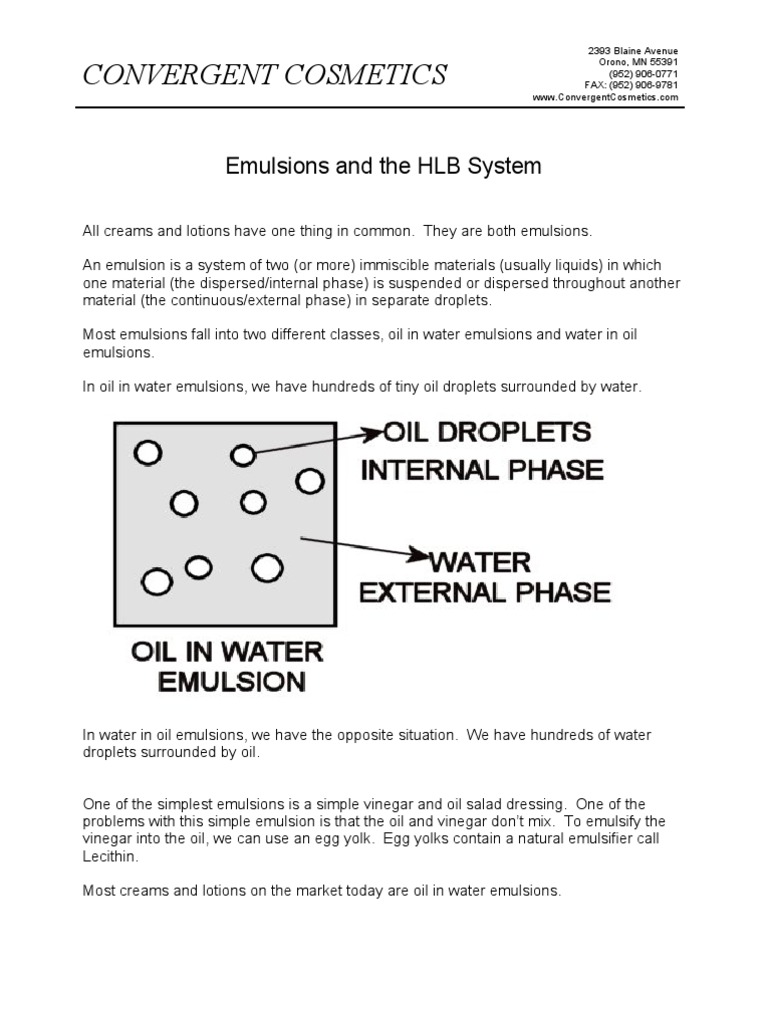 CONVERGENT COSMETICS

2393 Blaine Avenue
Orono, MN 55391
(952) 906-0771
FAX: (952) 906-9781
www.ConvergentCosmetics.com

Emulsions and the HLB System

All creams and lotions have one thing in common. They are both emulsions.

An emulsion is a system of two (or more) immiscible materials (usually liquids) in which one material (the dispersed/internal phase) is suspended or dispersed throughout another material (the continuous/external phase) in separate droplets.

Most emulsions fall into two different classes, oil in water emulsions and water in oil emulsions.

In oil in water emulsions, we have hundreds of tiny oil droplets surrounded by water.

OIL DROPLETS
INTERNAL PHASE

WATER
EXTERNAL PHASE

OIL IN WATER
EMULSION

In water in oil emulsions, we have the opposite situation. We have hundreds of water droplets surrounded by oil.

One of the simplest emulsions is a simple vinegar and oil salad dressing. One of the problems with this simple emulsion is that the oil and vinegar don't mix. To emulsify the vinegar into the oil, we can use an egg yolk. Egg yolks contain a natural emulsifier call Lecithin.

Most creams and lotions on the market today are oil in water emulsions.