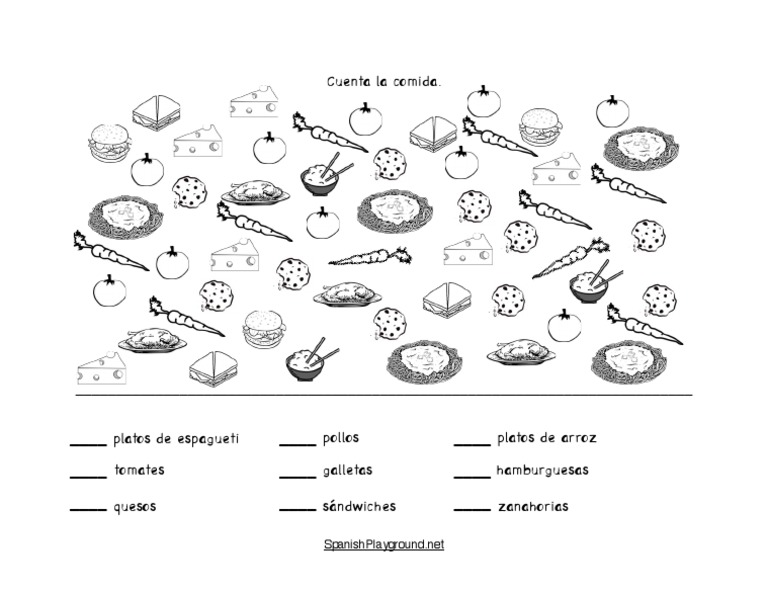 Cuenta la comida.

_____ platos de espagueti
_____ tomates
_____ quesos

_____ pollos
_____ galletas
_____ sándwiches

_____ platos de arroz
_____ hamburguesas
_____ zanahorias

SpanishPlayground.net