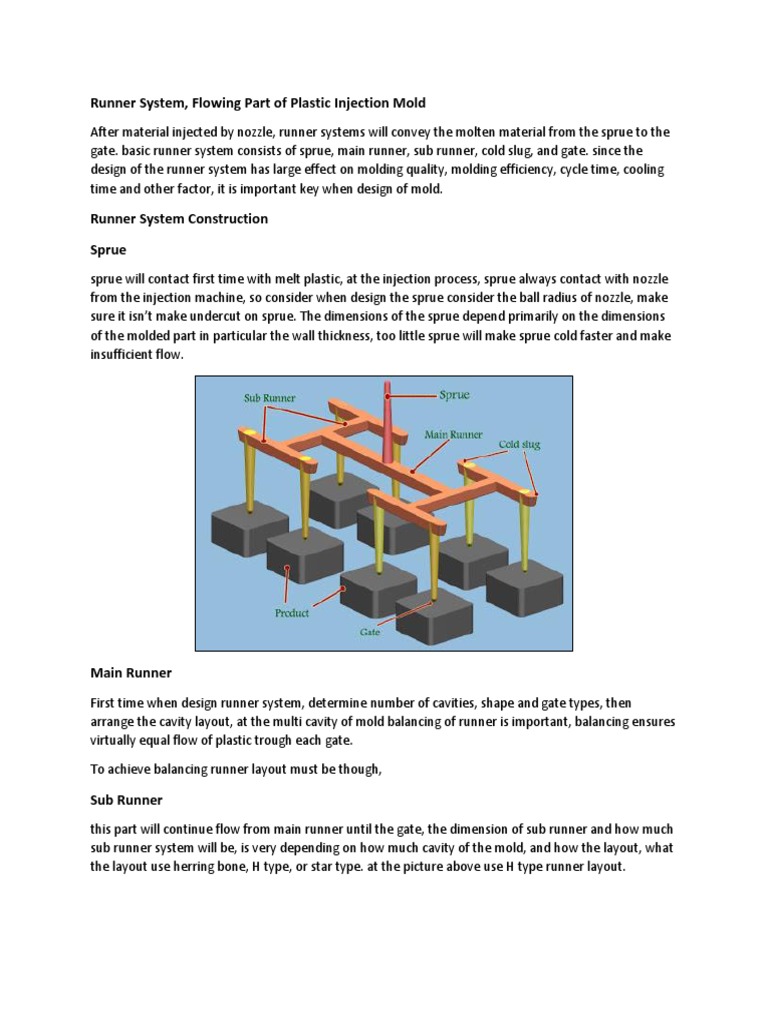 Runner System, Flowing Part of Plastic Injection Mold

After material injected by nozzle, runner systems will convey the molten material from the sprue to the gate. basic runner system consists of sprue, main runner, sub runner, cold slug, and gate. since the design of the runner system has large effect on molding quality, molding efficiency, cycle time, cooling time and other factor, it is important key when design of mold.

Runner System Construction

Sprue

sprue will contact first time with melt plastic, at the injection process, sprue always contact with nozzle from the injection machine, so consider when design the sprue consider the ball radius of nozzle, make sure it isn't make undercut on sprue. The dimensions of the sprue depend primarily on the dimensions of the molded part in particular the wall thickness, too little sprue will make sprue cold faster and make insufficient flow.

Sub Runner
Sprue
Main Runner
Cold slug
Product
Gate

Main Runner

First time when design runner system, determine number of cavities, shape and gate types, then arrange the cavity layout, at the multi cavity of mold balancing of runner is important, balancing ensures virtually equal flow of plastic trough each gate.

To achieve balancing runner layout must be though,

Sub Runner

this part will continue flow from main runner until the gate, the dimension of sub runner and how much sub runner system will be, is very depending on how much cavity of the mold, and how the layout, what the layout use herring bone, H type, or star type. at the picture above use H type runner layout.