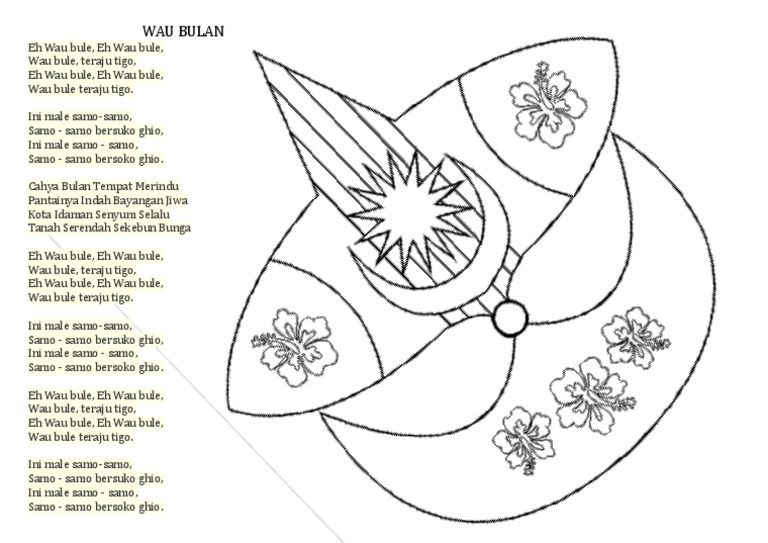 WAU BULAN

Eh Wau bule, Eh Wau bule,
Wau bule, teraju tigo,
Eh Wau bule, Eh Wau bule,
Wau bule teraju tigo.

Ini male samo-samo,
Samo - samo bersuko ghio,
Ini male samo - samo,
Samo - samo bersoko ghio.

Cahya Bulan Tempat Merindu
Pantainya Indah Bayangan Jiwa
Kota Idaman Senyum Selalu
Tanah Serendah Sekebun Bunga

Eh Wau bule, Eh Wau bule,
Wau bule, teraju tigo,
Eh Wau bule, Eh Wau bule,
Wau bule teraju tigo.

Ini male samo-samo,
Samo - samo bersuko ghio,
Ini male samo - samo,
Samo - samo bersoko ghio.

Eh Wau bule, Eh Wau bule,
Wau bule, teraju tigo,
Eh Wau bule, Eh Wau bule,
Wau bule teraju tigo.

Ini male samo-samo,
Samo - samo bersuko ghio,
Ini male samo - samo,
Samo - samo bersoko ghio.