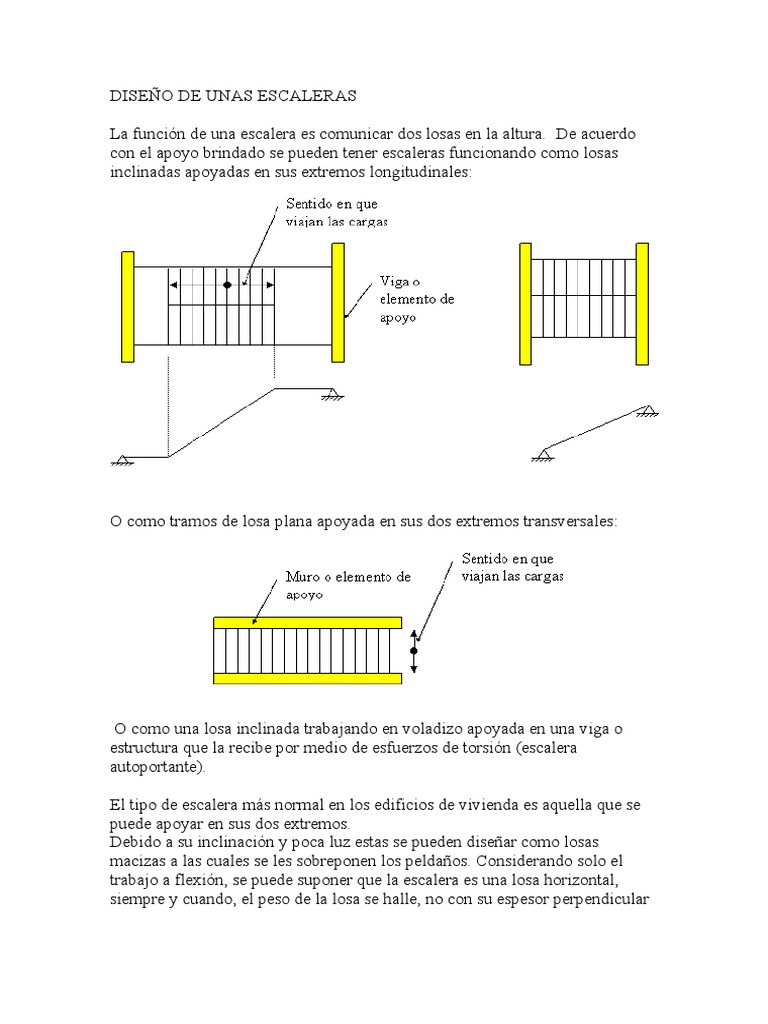 DISEÑO DE UNAS ESCALERAS

La función de una escalera es comunicar dos losas en la altura. De acuerdo con el apoyo brindado se pueden tener escaleras funcionando como losas inclinadas apoyadas en sus extremos longitudinales:

Sentido en que viajan las cargas

Viga o elemento de apoyo

O como tramos de losa plana apoyada en sus dos extremos transversales:

Muro o elemento de apoyo

Sentido en que viajan las cargas

O como una losa inclinada trabajando en voladizo apoyada en una viga o estructura que la recibe por medio de esfuerzos de torsión (escalera autoportante).

El tipo de escalera más normal en los edificios de vivienda es aquella que se puede apoyar en sus dos extremos.
Debido a su inclinación y poca luz estas se pueden diseñar como losas macizas a las cuales se les sobreponen los peldaños. Considerando solo el trabajo a flexión, se puede suponer que la escalera es una losa horizontal, siempre y cuando, el peso de la losa se halle, no con su espesor perpendicular