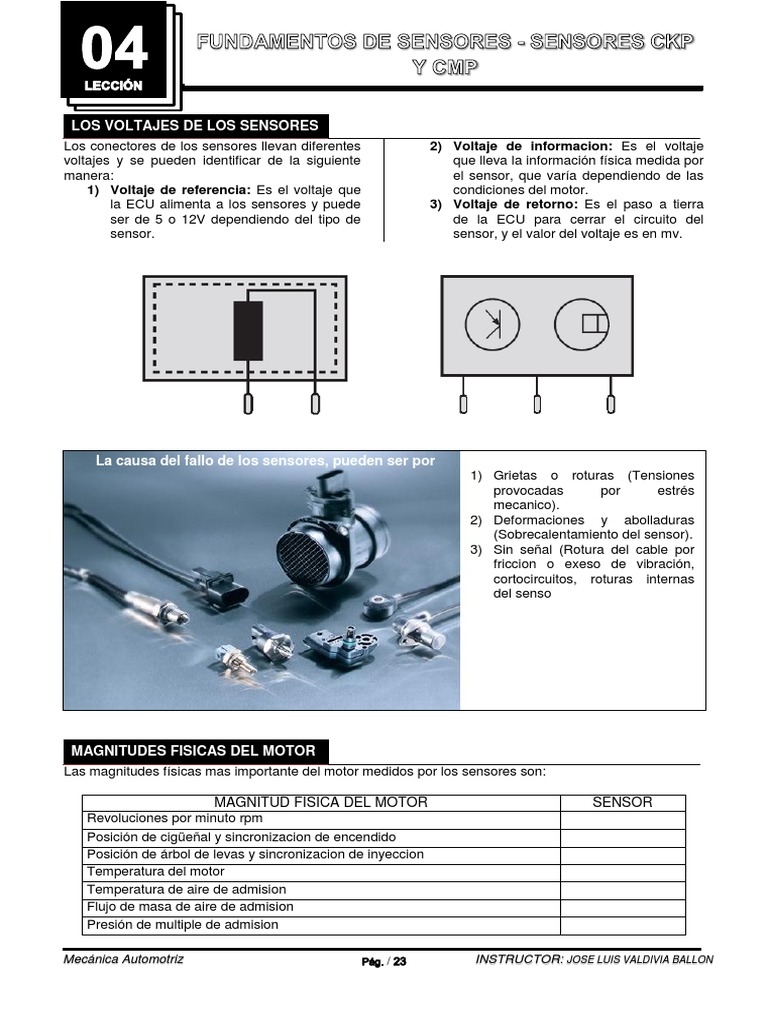 04
LECCIÓN

FUNDAMENTOS DE SENSORES - SENSORES CKP Y CMP

LOS VOLTAJES DE LOS SENSORES

Los conectores de los sensores llevan diferentes voltajes y se pueden identificar de la siguiente manera:
1) Voltaje de referencia: Es el voltaje que la ECU alimenta a los sensores y puede ser de 5 o 12V dependiendo del tipo de sensor.
2) Voltaje de informacion: Es el voltaje que lleva la información física medida por el sensor, que varía dependiendo de las condiciones del motor.
3) Voltaje de retorno: Es el paso a tierra de la ECU para cerrar el circuito del sensor, y el valor del voltaje es en mv.

La causa del fallo de los sensores, pueden ser por

1) Grietas o roturas (Tensiones provocadas por estrés mecanico).
2) Deformaciones y abolladuras (Sobrecalentamiento del sensor).
3) Sin señal (Rotura del cable por friccion o exeso de vibración, cortocircuitos, roturas internas del senso

MAGNITUDES FISICAS DEL MOTOR

Las magnitudes fisicas mas importante del motor medidos por los sensores son:

| MAGNITUD FISICA DEL MOTOR | SENSOR |
|---|---|
| Revoluciones por minuto rpm | |
| Posición de cigüeñal y sincronizacion de encendido | |
| Posición de árbol de levas y sincronizacion de inyeccion | |
| Temperatura del motor | |
| Temperatura de aire de admision | |
| Flujo de masa de aire de admision | |
| Presión de multiple de admision | |

Mecánica Automotriz
Pág. / 23
INSTRUCTOR: JOSE LUIS VALDIVIA BALLON