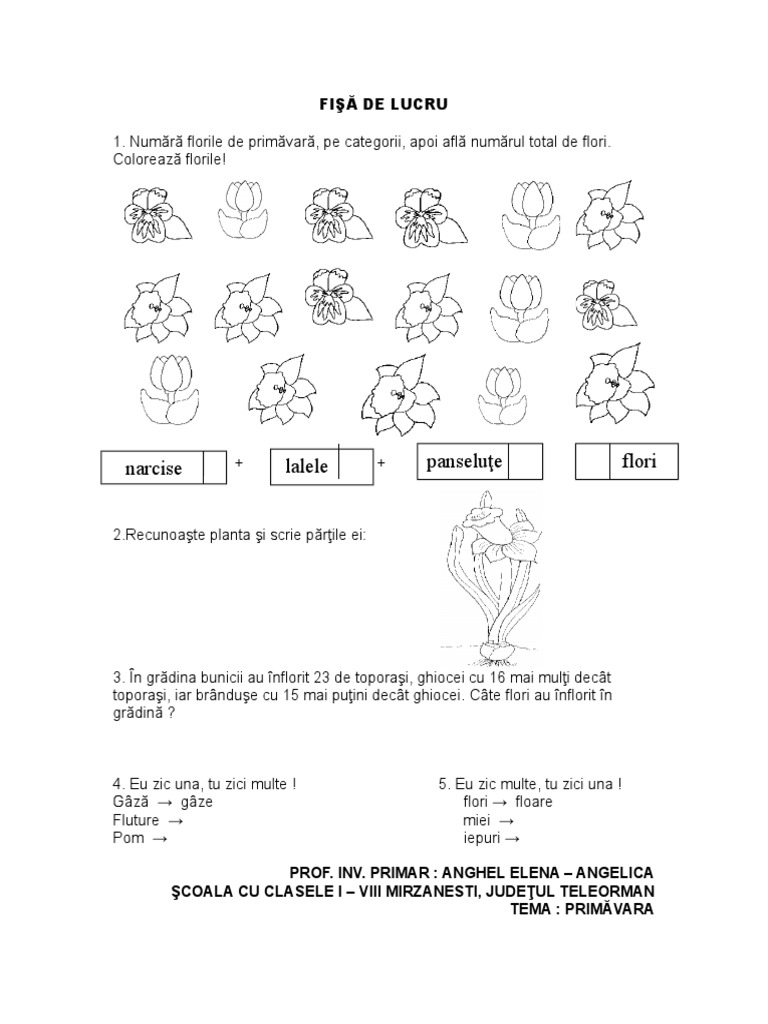 FIŞĂ DE LUCRU

1. Numără florile de primăvară, pe categorii, apoi află numărul total de flori. Colorează florile!

narcise + lalele + panseluţe flori

2.Recunoaşte planta şi scrie părţile ei:

3. În grădina bunicii au înflorit 23 de toporaşi, ghiocei cu 16 mai mulţi decât toporaşi, iar brânduşe cu 15 mai puţini decât ghiocei. Câte flori au înflorit în grădină ?

4. Eu zic una, tu zici multe !
Gâză → gâze
Fluture →
Pom →

5. Eu zic multe, tu zici una !
flori → floare
miei →
iepuri →

PROF. INV. PRIMAR : ANGHEL ELENA – ANGELICA
ŞCOALA CU CLASELE I – VIII MIRZANESTI, JUDEŢUL TELEORMAN
TEMA : PRIMĂVARA