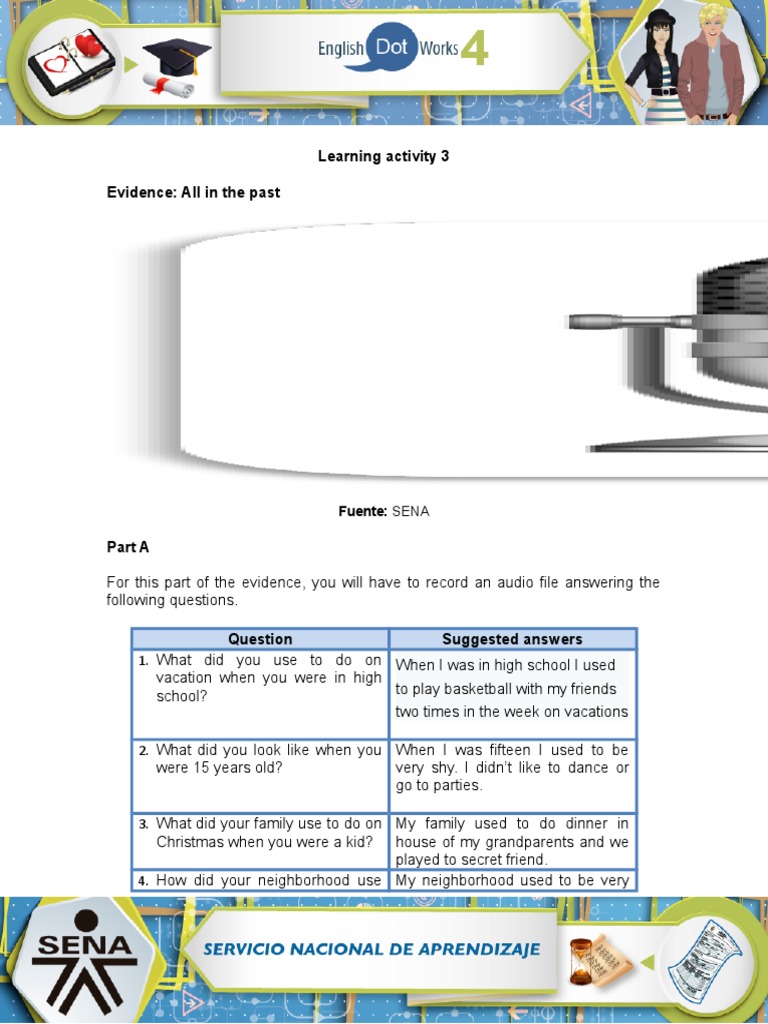 English Dot Works 4

Learning activity 3

Evidence: All in the past

Fuente: SENA

Part A

For this part of the evidence, you will have to record an audio file answering the following questions.

| Question | Suggested answers |
|---|---|
| 1. What did you use to do on vacation when you were in high school? | When I was in high school I used to play basketball with my friends two times in the week on vacations |
| 2. What did you look like when you were 15 years old? | When I was fifteen I used to be very shy. I didn't like to dance or go to parties. |
| 3. What did your family use to do on Christmas when you were a kid? | My family used to do dinner in house of my grandparents and we played to secret friend. |
| 4. How did your neighborhood use | My neighborhood used to be very |

SENA

SERVICIO NACIONAL DE APRENDIZAJE