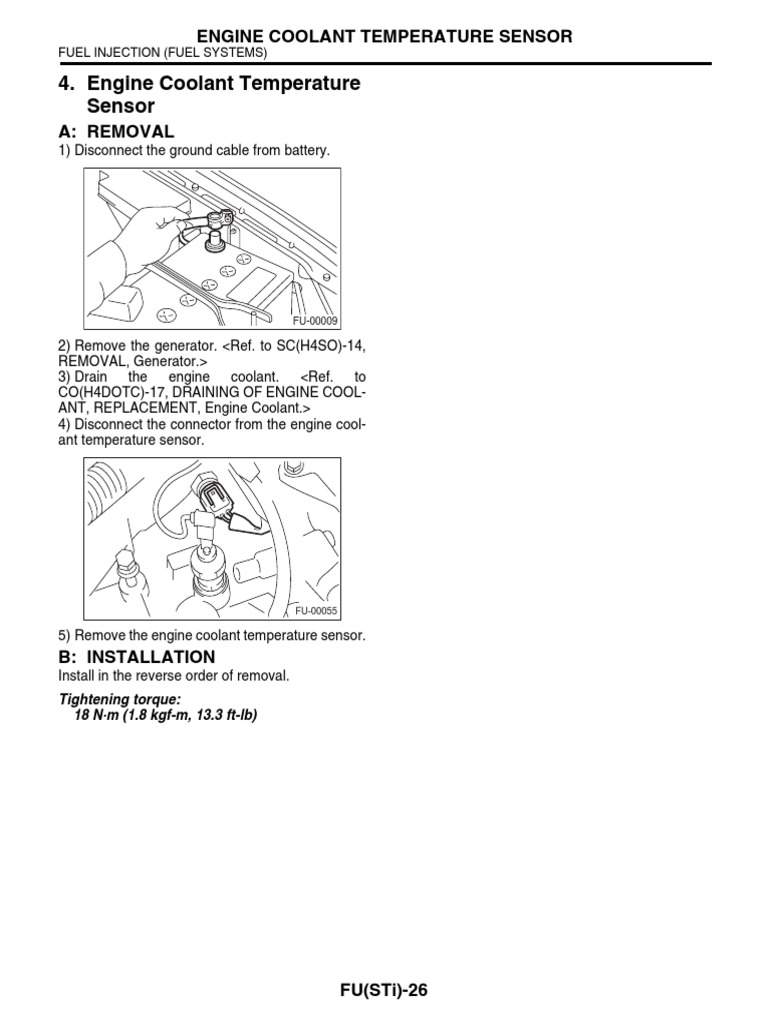 ENGINE COOLANT TEMPERATURE SENSOR
FUEL INJECTION (FUEL SYSTEMS)

4. Engine Coolant Temperature Sensor

A: REMOVAL

1) Disconnect the ground cable from battery.

FU-00009

2) Remove the generator. <Ref. to SC(H4SO)-14, REMOVAL, Generator.>
3) Drain the engine coolant. <Ref. to CO(H4DOTC)-17, DRAINING OF ENGINE COOLANT, REPLACEMENT, Engine Coolant.>
4) Disconnect the connector from the engine coolant temperature sensor.

FU-00055

5) Remove the engine coolant temperature sensor.

B: INSTALLATION

Install in the reverse order of removal.

Tightening torque:
18 N·m (1.8 kgf-m, 13.3 ft-lb)

FU(STi)-26