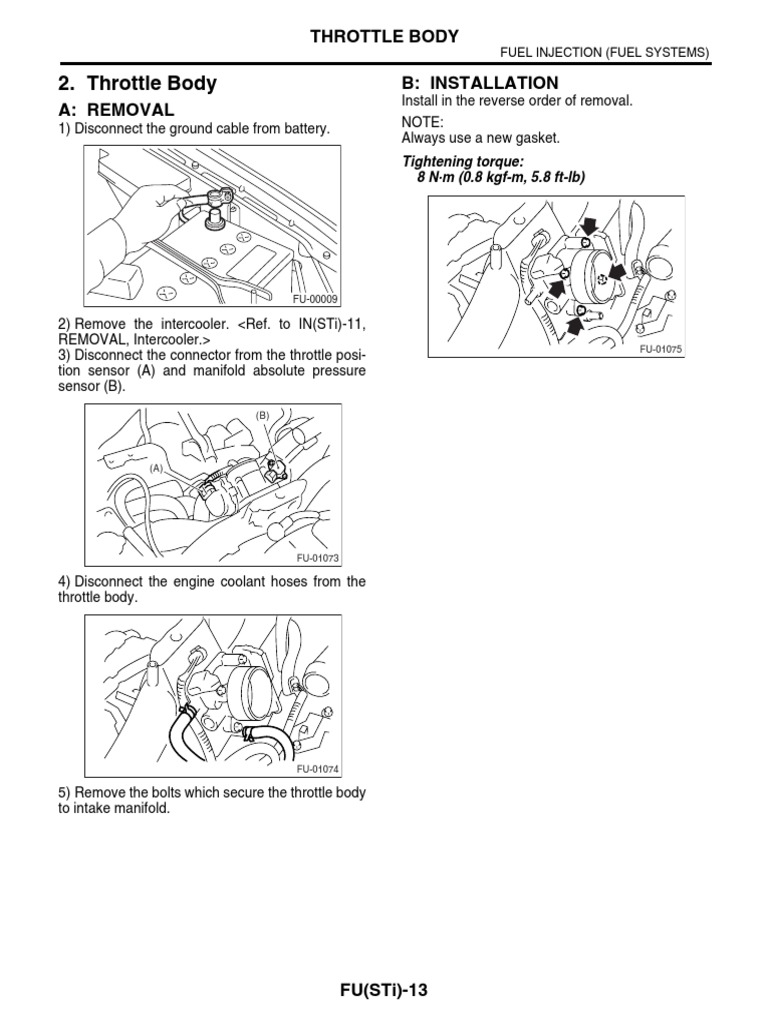 THROTTLE BODY

FUEL INJECTION (FUEL SYSTEMS)

2. Throttle Body

A: REMOVAL

1) Disconnect the ground cable from battery.

FU-00009

2) Remove the intercooler. <Ref. to IN(STi)-11, REMOVAL, Intercooler.>

3) Disconnect the connector from the throttle position sensor (A) and manifold absolute pressure sensor (B).

(B)

(A)

FU-01073

4) Disconnect the engine coolant hoses from the throttle body.

FU-01074

5) Remove the bolts which secure the throttle body to intake manifold.

B: INSTALLATION

Install in the reverse order of removal.

NOTE:
Always use a new gasket.

Tightening torque:
8 N·m (0.8 kgf-m, 5.8 ft-lb)

FU-01075

FU(STi)-13