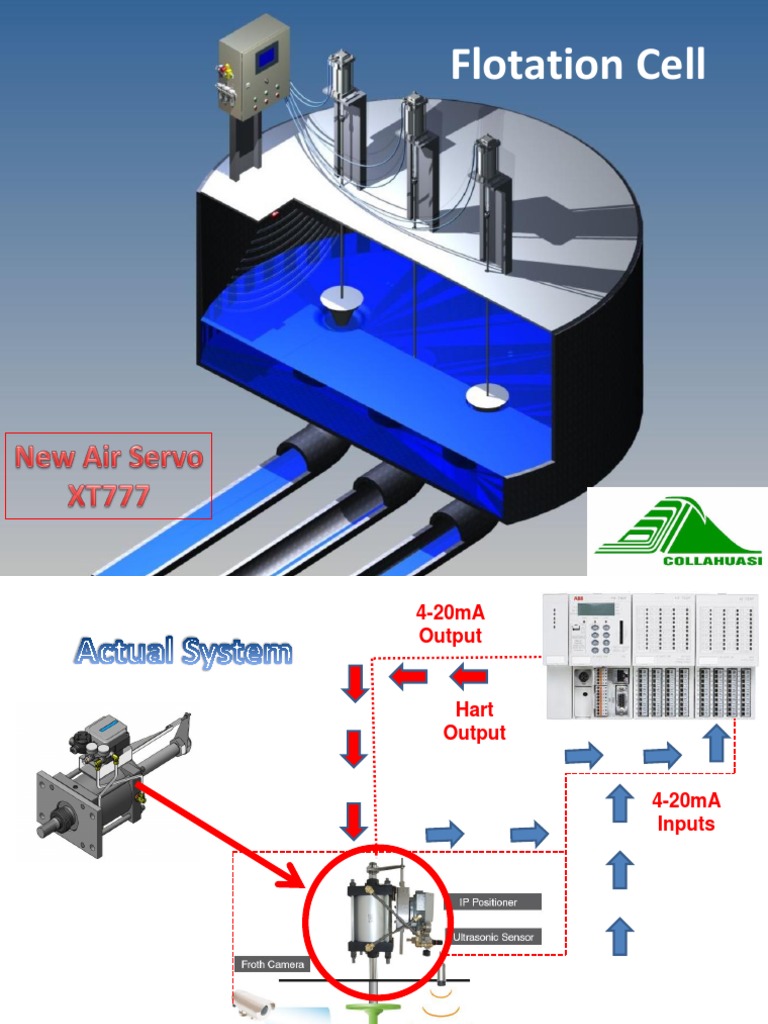 Flotation Cell

New Air Servo XT777

COLLAHUASI

Actual System

4-20mA Output

Hart Output

4-20mA Inputs

IP Positioner

Ultrasonic Sensor

Froth Camera