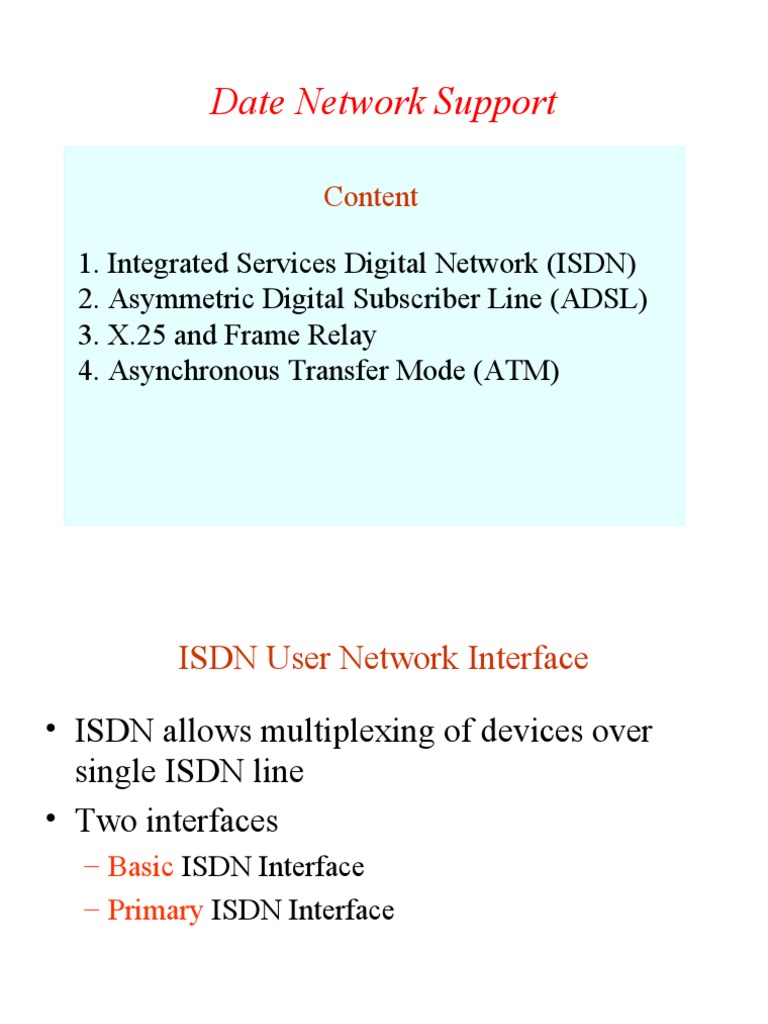 Date Network Support

Content

1. Integrated Services Digital Network (ISDN)
2. Asymmetric Digital Subscriber Line (ADSL)
3. X.25 and Frame Relay
4. Asynchronous Transfer Mode (ATM)

ISDN User Network Interface

• ISDN allows multiplexing of devices over single ISDN line
• Two interfaces
– Basic ISDN Interface
– Primary ISDN Interface