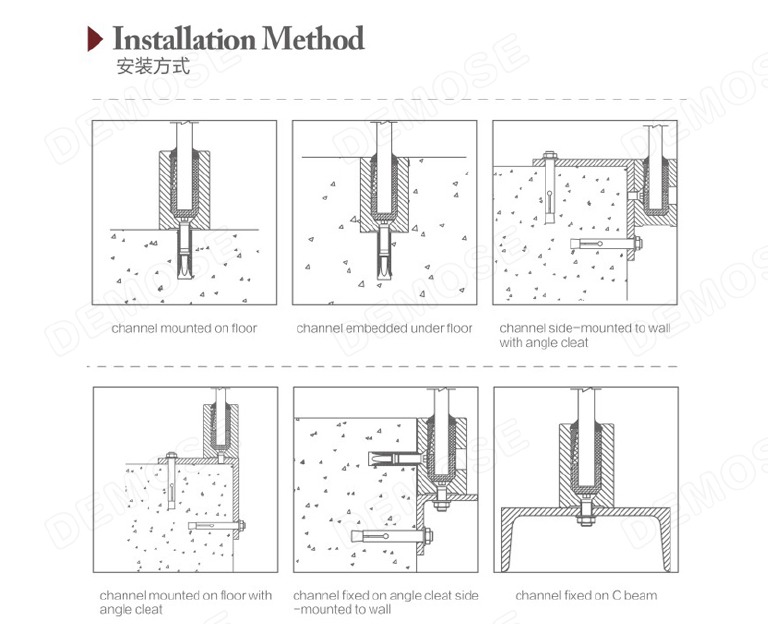 Installation Method
安装方式

channel mounted on floor

channel embedded under floor

channel side-mounted to wall with angle cleat

channel mounted on floor with angle cleat

channel fixed on angle cleat side -mounted to wall

channel fixed on C beam

DEMOSE