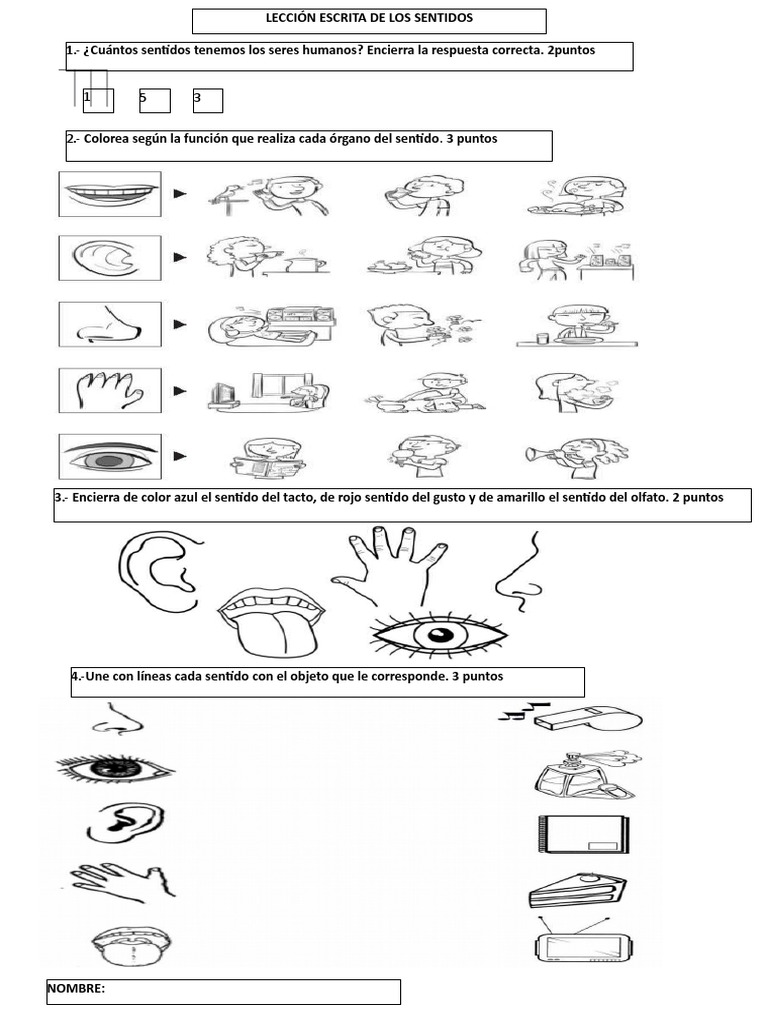 LECCIÓN ESCRITA DE LOS SENTIDOS

1.- ¿Cuántos sentidos tenemos los seres humanos? Encierra la respuesta correcta. 2puntos

1 5 3

2.- Colorea según la función que realiza cada órgano del sentido. 3 puntos

3.- Encierra de color azul el sentido del tacto, de rojo sentido del gusto y de amarillo el sentido del olfato. 2 puntos

4.-Une con líneas cada sentido con el objeto que le corresponde. 3 puntos

NOMBRE: