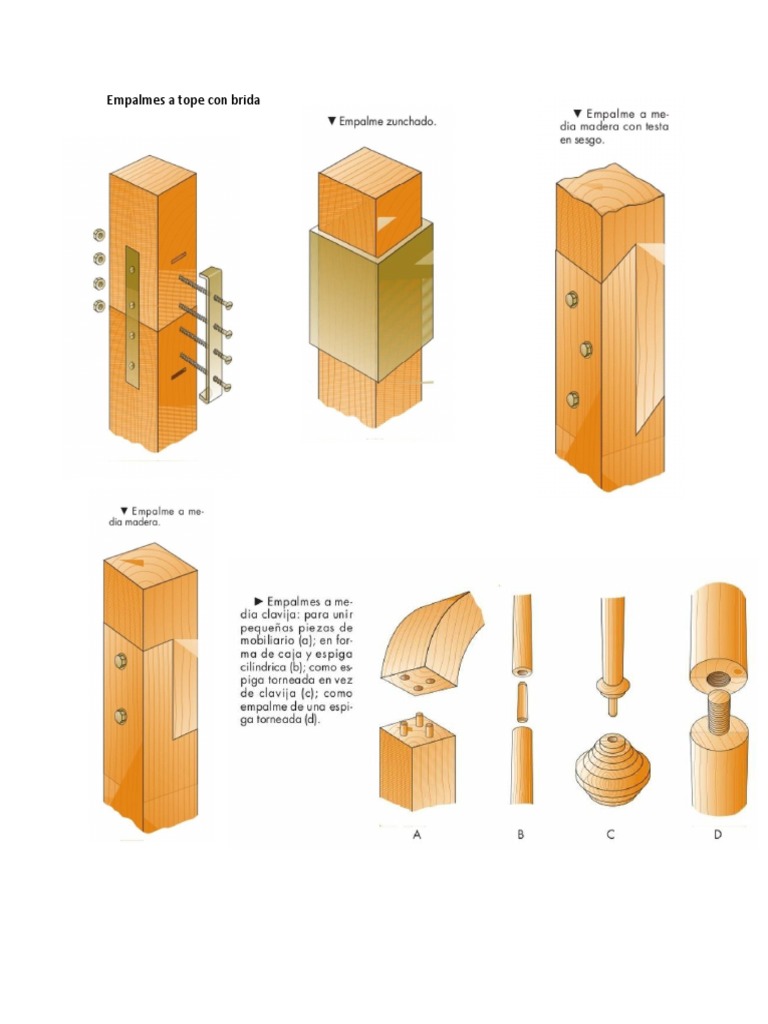 Empalmes a tope con brida

▼ Empalme zunchado.

▼ Empalme a media madera con testa en sesgo.

▼ Empalme a media madera.

► Empalmes a media clavija: para unir pequeñas piezas de mobiliario (a); en forma de caja y espiga cilíndrica (b); como espiga torneada en vez de clavija (c); como empalme de una espiga torneada (d).

A

B

C

D