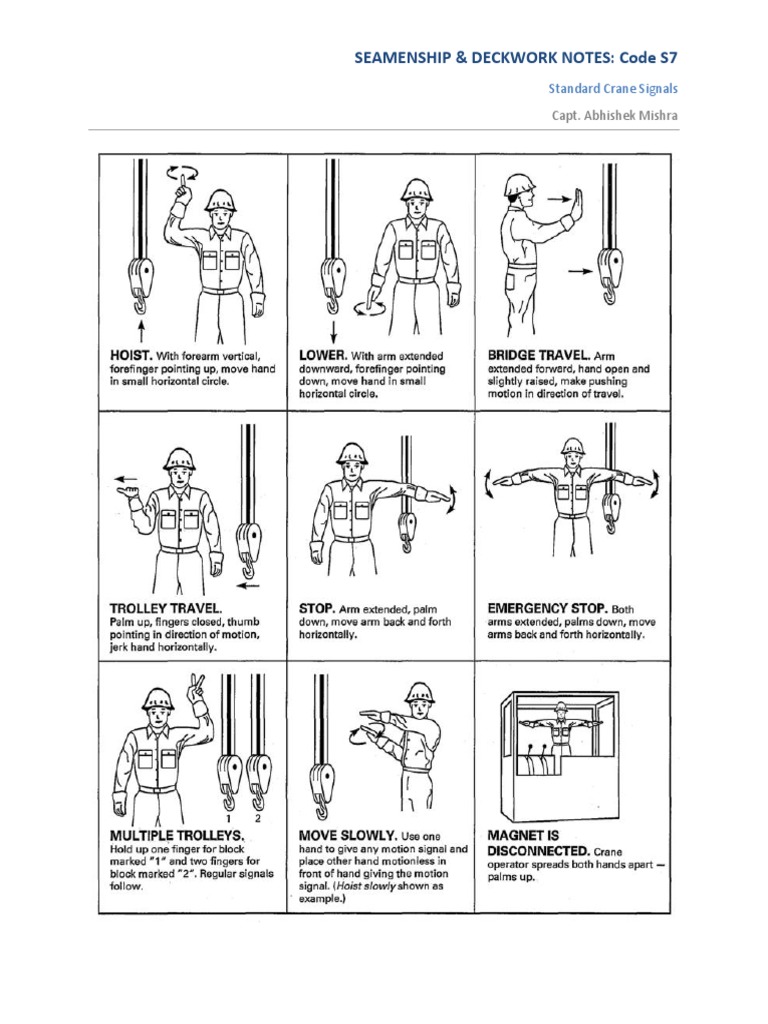 SEAMENSHIP & DECKWORK NOTES: Code S7

Standard Crane Signals

Capt. Abhishek Mishra

HOIST. With forearm vertical, forefinger pointing up, move hand in small horizontal circle.

LOWER. With arm extended downward, forefinger pointing down, move hand in small horizontal circle.

BRIDGE TRAVEL. Arm extended forward, hand open and slightly raised, make pushing motion in direction of travel.

TROLLEY TRAVEL. Palm up, fingers closed, thumb pointing in direction of motion, jerk hand horizontally.

STOP. Arm extended, palm down, move arm back and forth horizontally.

EMERGENCY STOP. Both arms extended, palms down, move arms back and forth horizontally.

1 2

MULTIPLE TROLLEYS. Hold up one finger for block marked "1" and two fingers for block marked "2". Regular signals follow.

MOVE SLOWLY. Use one hand to give any motion signal and place other hand motionless in front of hand giving the motion signal. (Hoist slowly shown as example.)

MAGNET IS DISCONNECTED. Crane operator spreads both hands apart — palms up.