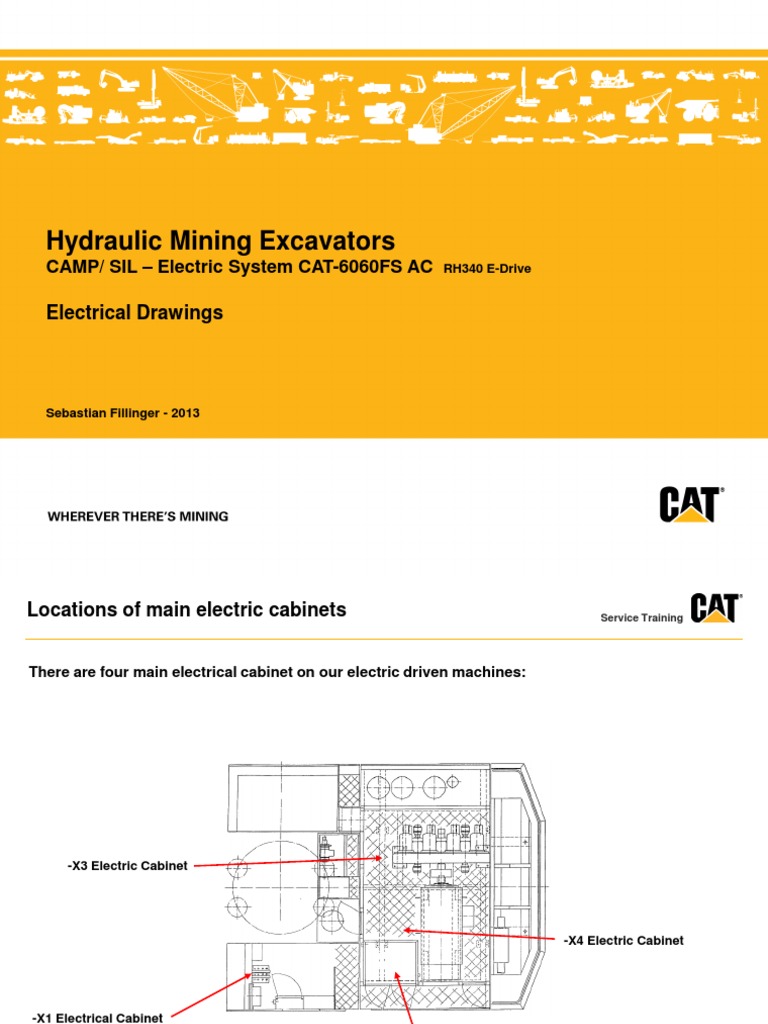 Hydraulic Mining Excavators
CAMP/ SIL – Electric System CAT-6060FS AC RH340 E-Drive

Electrical Drawings

Sebastian Fillinger - 2013

WHEREVER THERE'S MINING

CAT

Locations of main electric cabinets

Service Training CAT

There are four main electrical cabinet on our electric driven machines:

-X3 Electric Cabinet

-X4 Electric Cabinet

-X1 Electrical Cabinet