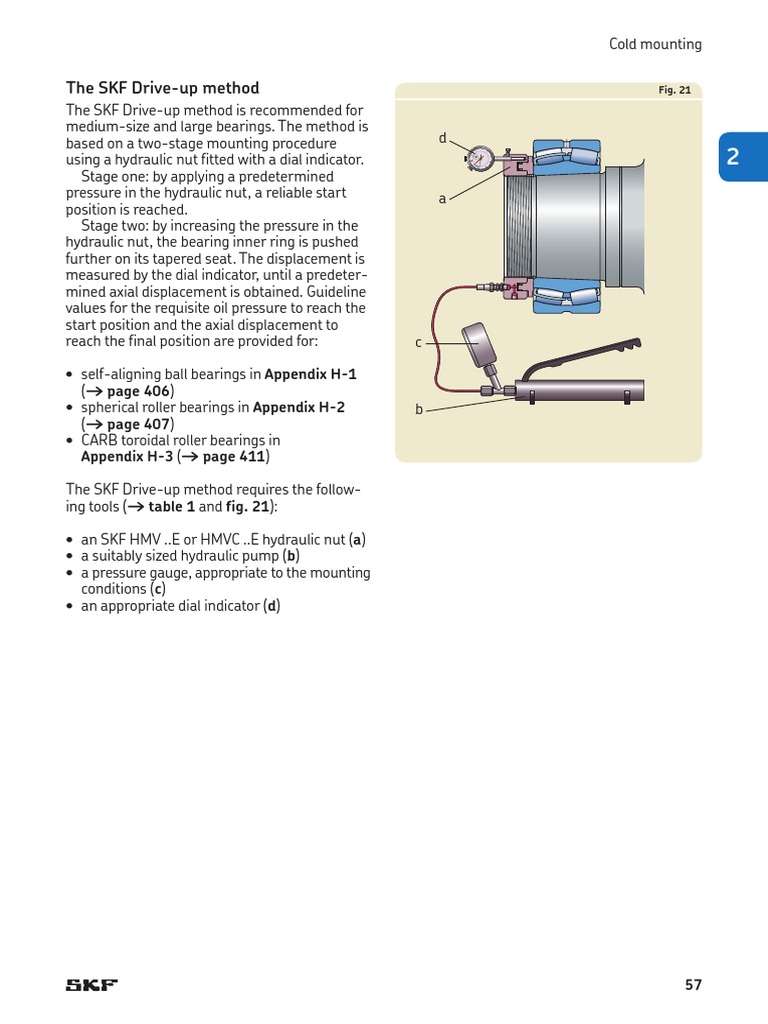 Cold mounting

The SKF Drive-up method

The SKF Drive-up method is recommended for medium-size and large bearings. The method is based on a two-stage mounting procedure using a hydraulic nut fitted with a dial indicator.

Stage one: by applying a predetermined pressure in the hydraulic nut, a reliable start position is reached.

Stage two: by increasing the pressure in the hydraulic nut, the bearing inner ring is pushed further on its tapered seat. The displacement is measured by the dial indicator, until a predetermined axial displacement is obtained. Guideline values for the requisite oil pressure to reach the start position and the axial displacement to reach the final position are provided for:

• self-aligning ball bearings in Appendix H-1 (→ page 406)
• spherical roller bearings in Appendix H-2 (→ page 407)
• CARB toroidal roller bearings in Appendix H-3 (→ page 411)

The SKF Drive-up method requires the following tools (→ table 1 and fig. 21):

• an SKF HMV ..E or HMVC ..E hydraulic nut (a)
• a suitably sized hydraulic pump (b)
• a pressure gauge, appropriate to the mounting conditions (c)
• an appropriate dial indicator (d)

Fig. 21

d
a
c
b

2

SKF

57