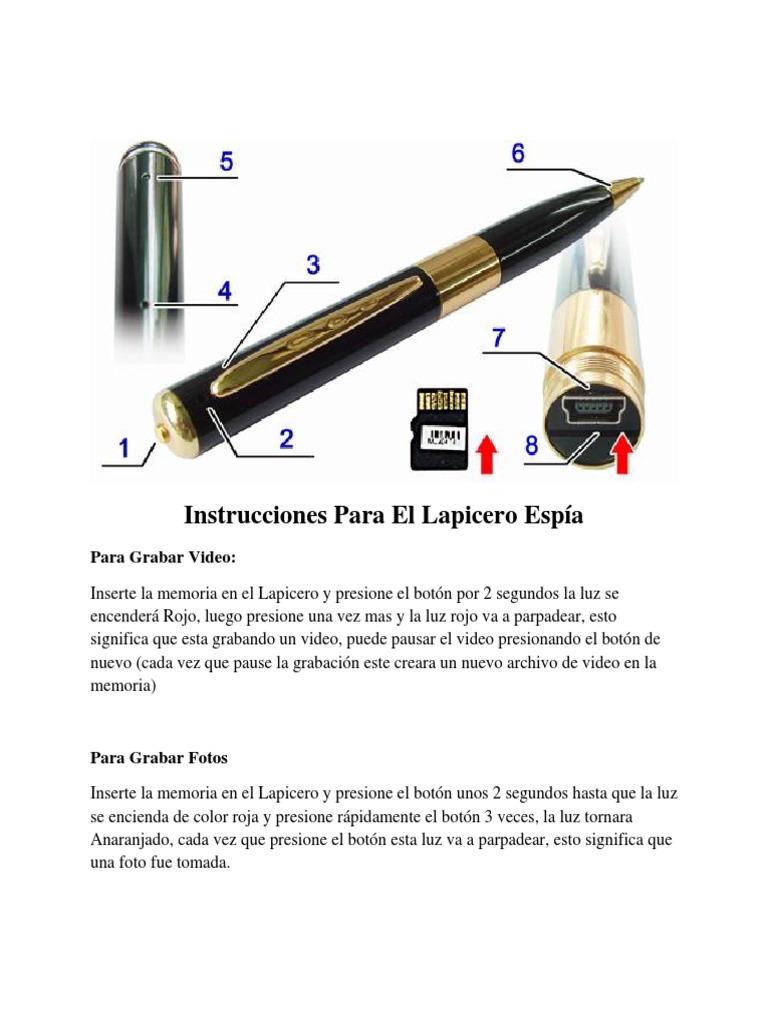 5
6
3
4
7
1
2
8

Instrucciones Para El Lapicero Espía

Para Grabar Video:

Inserte la memoria en el Lapicero y presione el botón por 2 segundos la luz se encenderá Rojo, luego presione una vez mas y la luz rojo va a parpadear, esto significa que esta grabando un video, puede pausar el video presionando el botón de nuevo (cada vez que pause la grabación este creara un nuevo archivo de video en la memoria)

Para Grabar Fotos

Inserte la memoria en el Lapicero y presione el botón unos 2 segundos hasta que la luz se encienda de color roja y presione rápidamente el botón 3 veces, la luz tornara Anaranjado, cada vez que presione el botón esta luz va a parpadear, esto significa que una foto fue tomada.