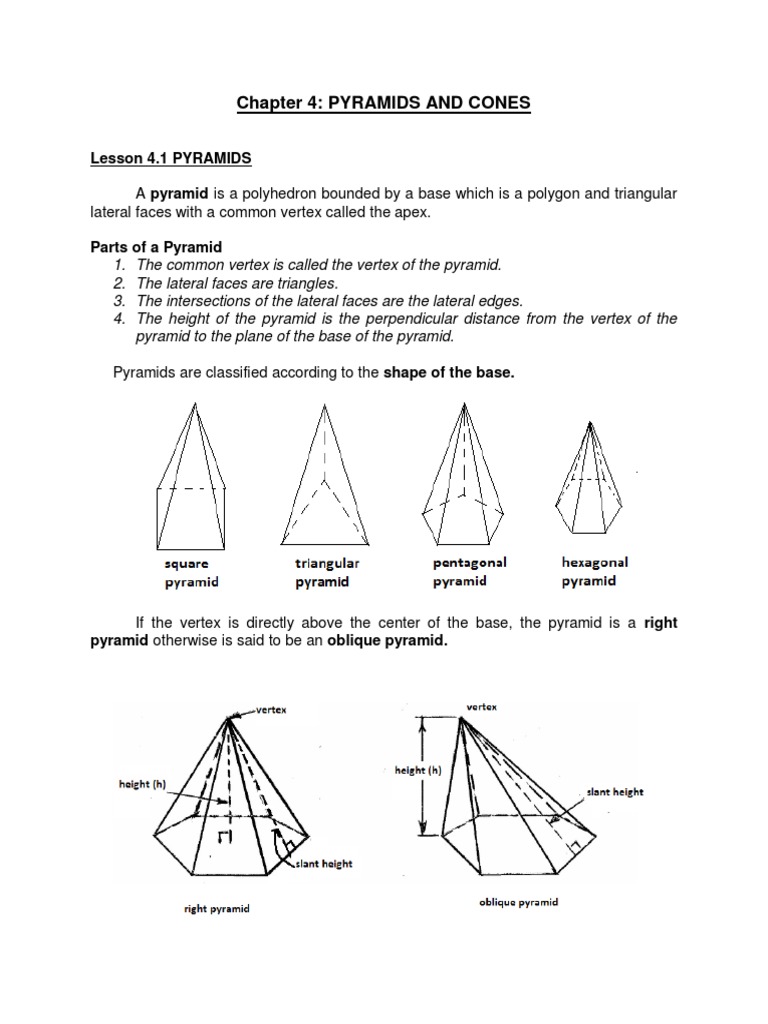 Chapter 4: PYRAMIDS AND CONES

Lesson 4.1 PYRAMIDS

A pyramid is a polyhedron bounded by a base which is a polygon and triangular lateral faces with a common vertex called the apex.

Parts of a Pyramid
1. The common vertex is called the vertex of the pyramid.
2. The lateral faces are triangles.
3. The intersections of the lateral faces are the lateral edges.
4. The height of the pyramid is the perpendicular distance from the vertex of the pyramid to the plane of the base of the pyramid.

Pyramids are classified according to the shape of the base.

square pyramid

triangular pyramid

pentagonal pyramid

hexagonal pyramid

If the vertex is directly above the center of the base, the pyramid is a right pyramid otherwise is said to be an oblique pyramid.

vertex

height (h)

slant height

right pyramid

vertex

height (h)

slant height

oblique pyramid