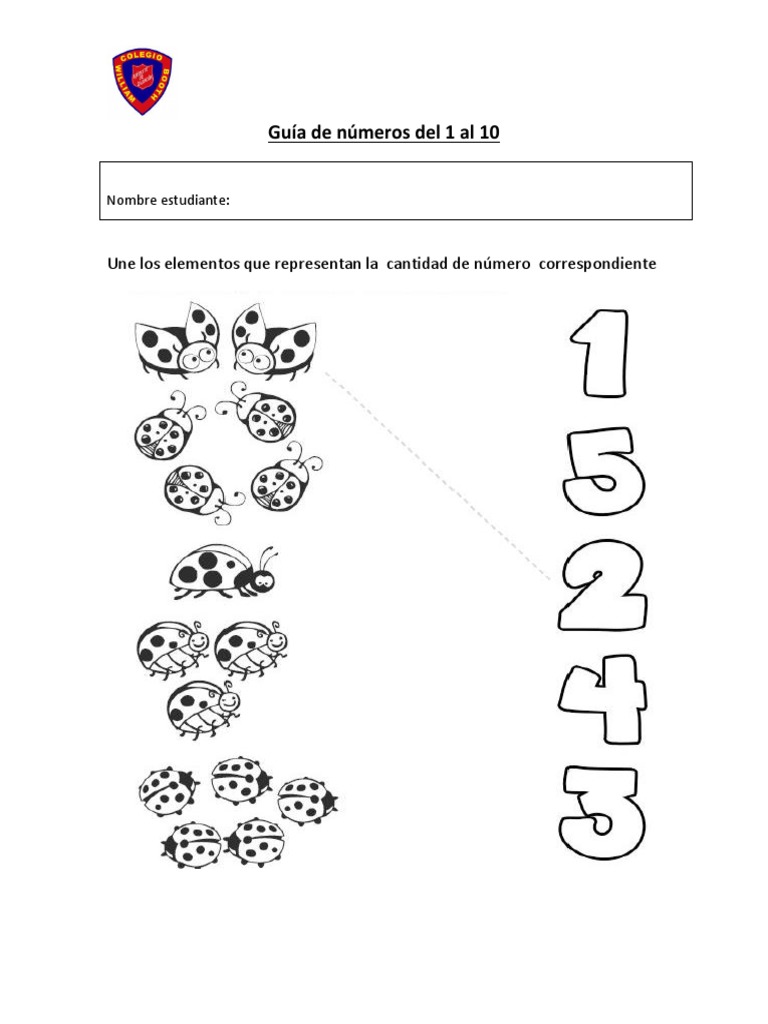 COLEGIO WILLIAM BOOTH

Guía de números del 1 al 10

Nombre estudiante:

Une los elementos que representan la cantidad de número correspondiente

1
5
2
4
3