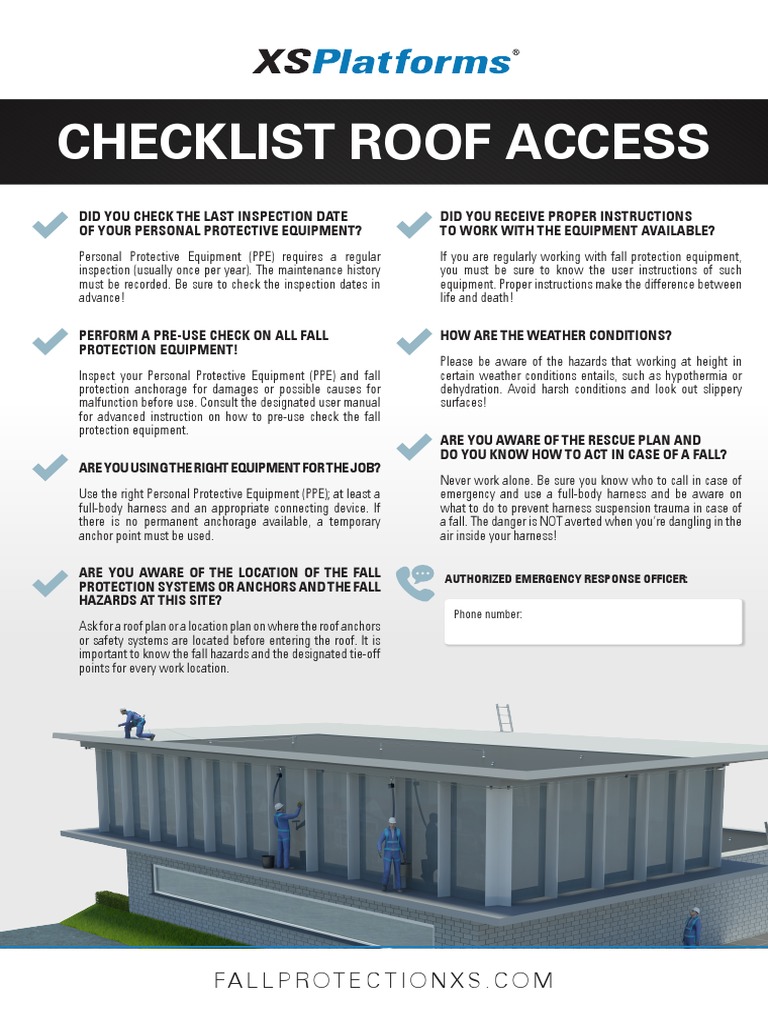 XSPlatforms®

CHECKLIST ROOF ACCESS

DID YOU CHECK THE LAST INSPECTION DATE OF YOUR PERSONAL PROTECTIVE EQUIPMENT?

Personal Protective Equipment (PPE) requires a regular inspection (usually once per year). The maintenance history must be recorded. Be sure to check the inspection dates in advance!

PERFORM A PRE-USE CHECK ON ALL FALL PROTECTION EQUIPMENT!

Inspect your Personal Protective Equipment (PPE) and fall protection anchorage for damages or possible causes for malfunction before use. Consult the designated user manual for advanced instruction on how to pre-use check the fall protection equipment.

ARE YOU USING THE RIGHT EQUIPMENT FOR THE JOB?

Use the right Personal Protective Equipment (PPE); at least a full-body harness and an appropriate connecting device. If there is no permanent anchorage available, a temporary anchor point must be used.

ARE YOU AWARE OF THE LOCATION OF THE FALL PROTECTION SYSTEMS OR ANCHORS AND THE FALL HAZARDS AT THIS SITE?

Ask for a roof plan or a location plan on where the roof anchors or safety systems are located before entering the roof. It is important to know the fall hazards and the designated tie-off points for every work location.

DID YOU RECEIVE PROPER INSTRUCTIONS TO WORK WITH THE EQUIPMENT AVAILABLE?

If you are regularly working with fall protection equipment, you must be sure to know the user instructions of such equipment. Proper instructions make the difference between life and death!

HOW ARE THE WEATHER CONDITIONS?

Please be aware of the hazards that working at height in certain weather conditions entails, such as hypothermia or dehydration. Avoid harsh conditions and look out slippery surfaces!

ARE YOU AWARE OF THE RESCUE PLAN AND DO YOU KNOW HOW TO ACT IN CASE OF A FALL?

Never work alone. Be sure you know who to call in case of emergency and use a full-body harness and be aware on what to do to prevent harness suspension trauma in case of a fall. The danger is NOT averted when you're dangling in the air inside your harness!

AUTHORIZED EMERGENCY RESPONSE OFFICER:

Phone number:

FALLPROTECTIONXS.COM