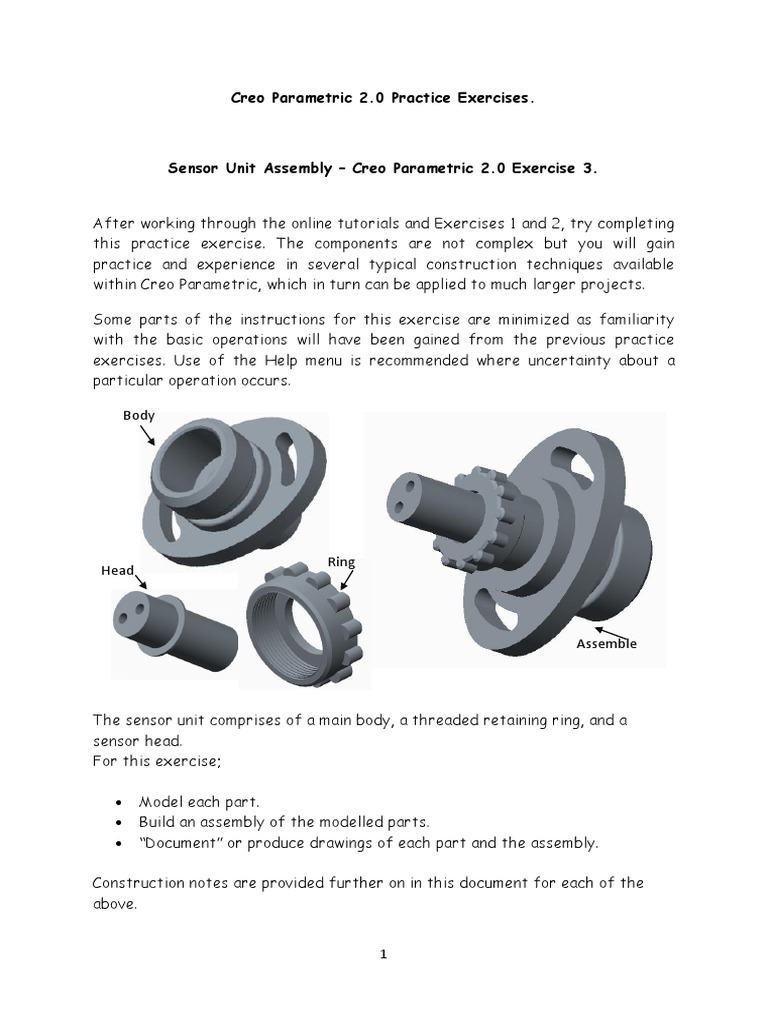 Creo Parametric 2.0 Practice Exercises.

Sensor Unit Assembly – Creo Parametric 2.0 Exercise 3.

After working through the online tutorials and Exercises 1 and 2, try completing this practice exercise. The components are not complex but you will gain practice and experience in several typical construction techniques available within Creo Parametric, which in turn can be applied to much larger projects.

Some parts of the instructions for this exercise are minimized as familiarity with the basic operations will have been gained from the previous practice exercises. Use of the Help menu is recommended where uncertainty about a particular operation occurs.

Body

Head

Ring

Assemble

The sensor unit comprises of a main body, a threaded retaining ring, and a sensor head.
For this exercise;

• Model each part.
• Build an assembly of the modelled parts.
• "Document" or produce drawings of each part and the assembly.

Construction notes are provided further on in this document for each of the above.

1