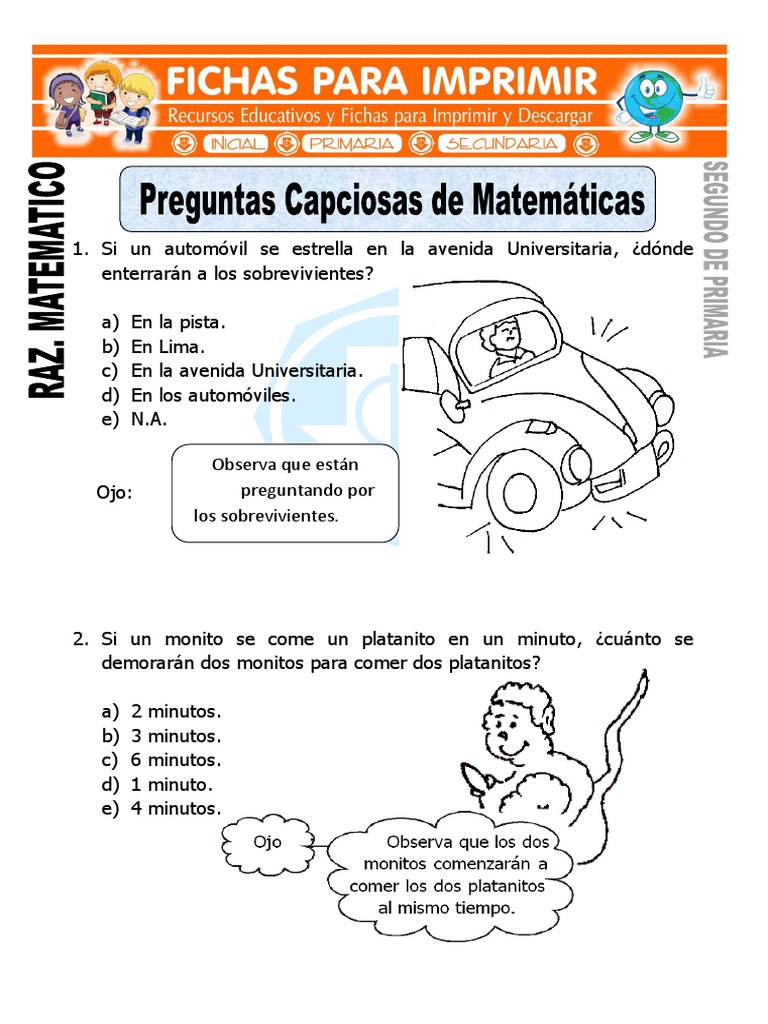 FICHAS PARA IMPRIMIR
Recursos Educativos y Fichas para Imprimir y Descargar
INICIAL PRIMARIA SECUNDARIA

RAZ. MATEMATICO

SEGUNDO DE PRIMARIA

Preguntas Capciosas de Matemáticas

1. Si un automóvil se estrella en la avenida Universitaria, ¿dónde enterrarán a los sobrevivientes?

a) En la pista.
b) En Lima.
c) En la avenida Universitaria.
d) En los automóviles.
e) N.A.

Ojo: Observa que están preguntando por los sobrevivientes.

2. Si un monito se come un platanito en un minuto, ¿cuánto se demorarán dos monitos para comer dos platanitos?

a) 2 minutos.
b) 3 minutos.
c) 6 minutos.
d) 1 minuto.
e) 4 minutos.

Ojo

Observa que los dos monitos comenzarán a comer los dos platanitos al mismo tiempo.