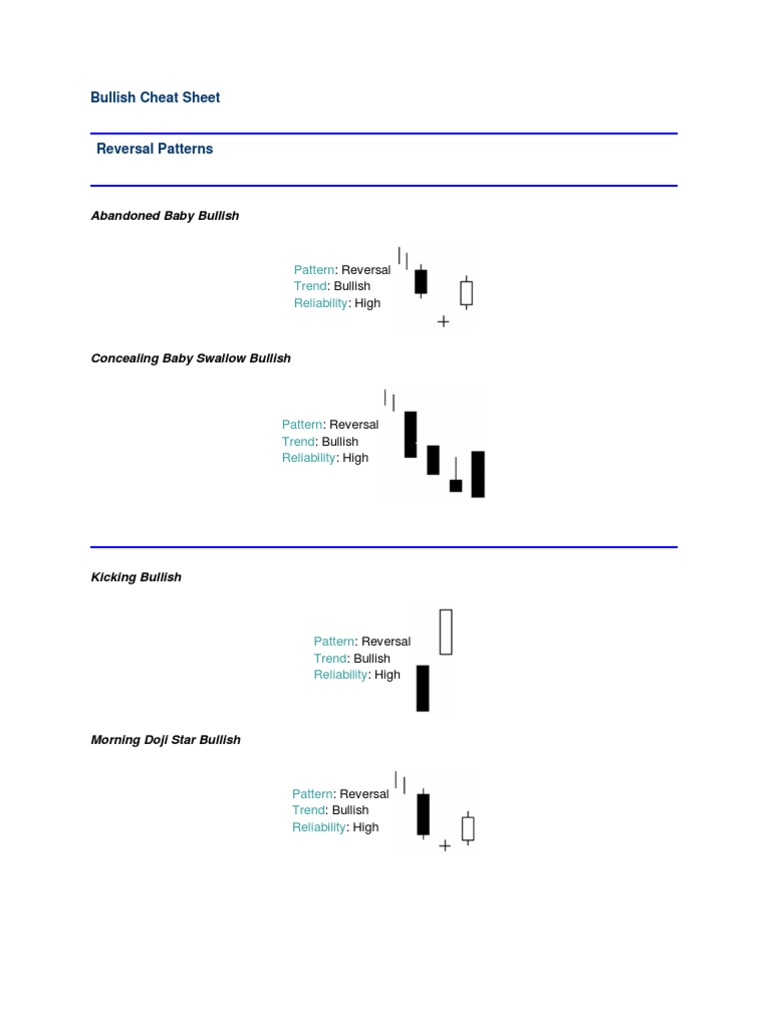 Bullish Cheat Sheet

Reversal Patterns

Abandoned Baby Bullish

Pattern: Reversal
Trend: Bullish
Reliability: High

Concealing Baby Swallow Bullish

Pattern: Reversal
Trend: Bullish
Reliability: High

Kicking Bullish

Pattern: Reversal
Trend: Bullish
Reliability: High

Morning Doji Star Bullish

Pattern: Reversal
Trend: Bullish
Reliability: High