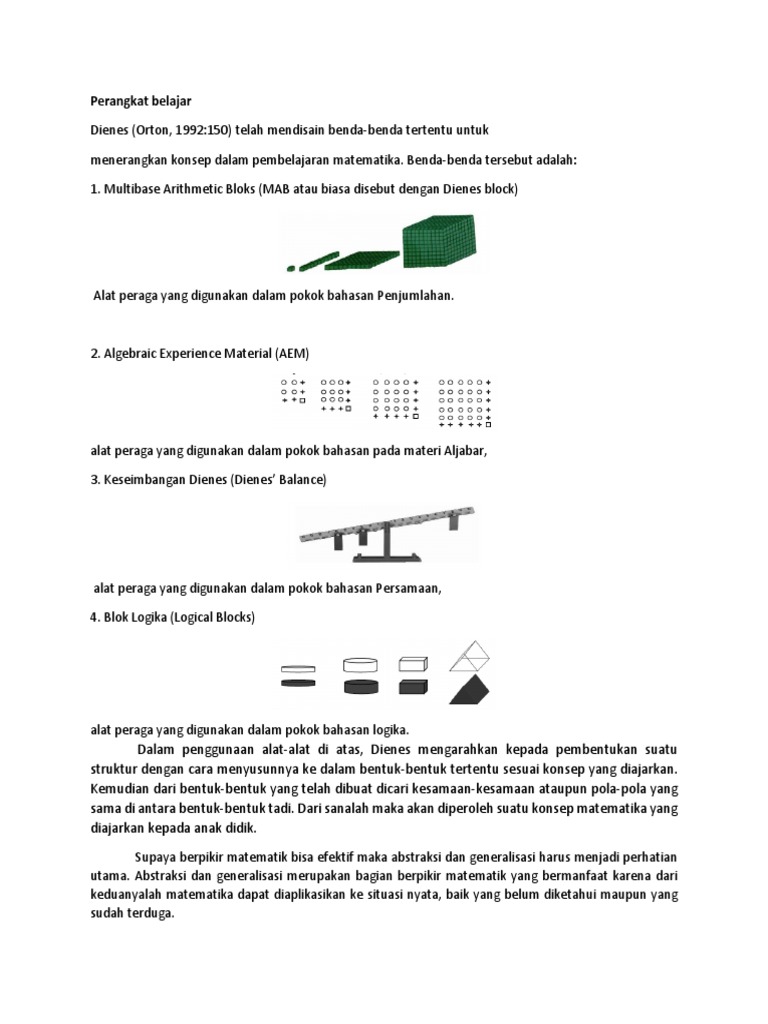 Perangkat belajar

Dienes (Orton, 1992:150) telah mendisain benda-benda tertentu untuk

menerangkan konsep dalam pembelajaran matematika. Benda-benda tersebut adalah:

1. Multibase Arithmetic Bloks (MAB atau biasa disebut dengan Dienes block)

Alat peraga yang digunakan dalam pokok bahasan Penjumlahan.

2. Algebraic Experience Material (AEM)

alat peraga yang digunakan dalam pokok bahasan pada materi Aljabar,

3. Keseimbangan Dienes (Dienes' Balance)

alat peraga yang digunakan dalam pokok bahasan Persamaan,

4. Blok Logika (Logical Blocks)

alat peraga yang digunakan dalam pokok bahasan logika.

Dalam penggunaan alat-alat di atas, Dienes mengarahkan kepada pembentukan suatu struktur dengan cara menyusunnya ke dalam bentuk-bentuk tertentu sesuai konsep yang diajarkan. Kemudian dari bentuk-bentuk yang telah dibuat dicari kesamaan-kesamaan ataupun pola-pola yang sama di antara bentuk-bentuk tadi. Dari sanalah maka akan diperoleh suatu konsep matematika yang diajarkan kepada anak didik.

Supaya berpikir matematik bisa efektif maka abstraksi dan generalisasi harus menjadi perhatian utama. Abstraksi dan generalisasi merupakan bagian berpikir matematik yang bermanfaat karena dari keduanyalah matematika dapat diaplikasikan ke situasi nyata, baik yang belum diketahui maupun yang sudah terduga.