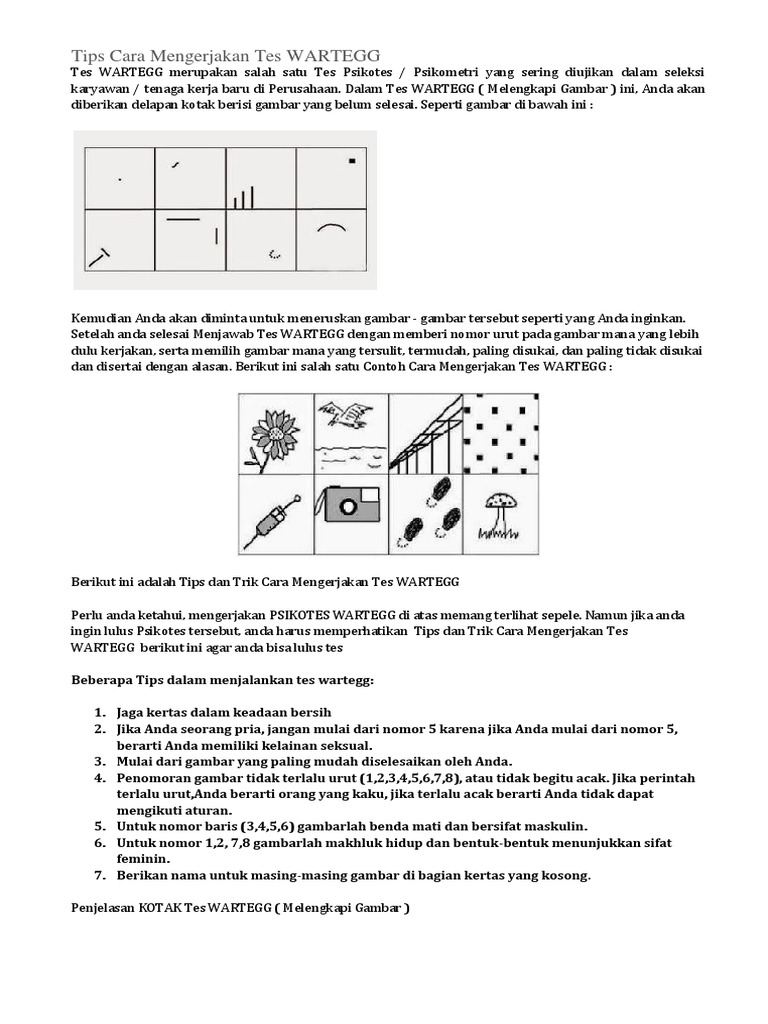 Tips Cara Mengerjakan Tes WARTEGG

Tes WARTEGG merupakan salah satu Tes Psikotes / Psikometri yang sering diujikan dalam seleksi karyawan / tenaga kerja baru di Perusahaan. Dalam Tes WARTEGG ( Melengkapi Gambar ) ini, Anda akan diberikan delapan kotak berisi gambar yang belum selesai. Seperti gambar di bawah ini :

Kemudian Anda akan diminta untuk meneruskan gambar - gambar tersebut seperti yang Anda inginkan. Setelah anda selesai Menjawab Tes WARTEGG dengan memberi nomor urut pada gambar mana yang lebih dulu kerjakan, serta memilih gambar mana yang tersulit, termudah, paling disukai, dan paling tidak disukai dan disertai dengan alasan. Berikut ini salah satu Contoh Cara Mengerjakan Tes WARTEGG :

Berikut ini adalah Tips dan Trik Cara Mengerjakan Tes WARTEGG

Perlu anda ketahui, mengerjakan PSIKOTES WARTEGG di atas memang terlihat sepele. Namun jika anda ingin lulus Psikotes tersebut, anda harus memperhatikan Tips dan Trik Cara Mengerjakan Tes WARTEGG berikut ini agar anda bisa lulus tes

Beberapa Tips dalam menjalankan tes wartegg:

1. Jaga kertas dalam keadaan bersih
2. Jika Anda seorang pria, jangan mulai dari nomor 5 karena jika Anda mulai dari nomor 5, berarti Anda memiliki kelainan seksual.
3. Mulai dari gambar yang paling mudah diselesaikan oleh Anda.
4. Penomoran gambar tidak terlalu urut (1,2,3,4,5,6,7,8), atau tidak begitu acak. Jika perintah terlalu urut,Anda berarti orang yang kaku, jika terlalu acak berarti Anda tidak dapat mengikuti aturan.
5. Untuk nomor baris (3,4,5,6) gambarlah benda mati dan bersifat maskulin.
6. Untuk nomor 1,2, 7,8 gambarlah makhluk hidup dan bentuk-bentuk menunjukkan sifat feminin.
7. Berikan nama untuk masing-masing gambar di bagian kertas yang kosong.

Penjelasan KOTAK Tes WARTEGG ( Melengkapi Gambar )