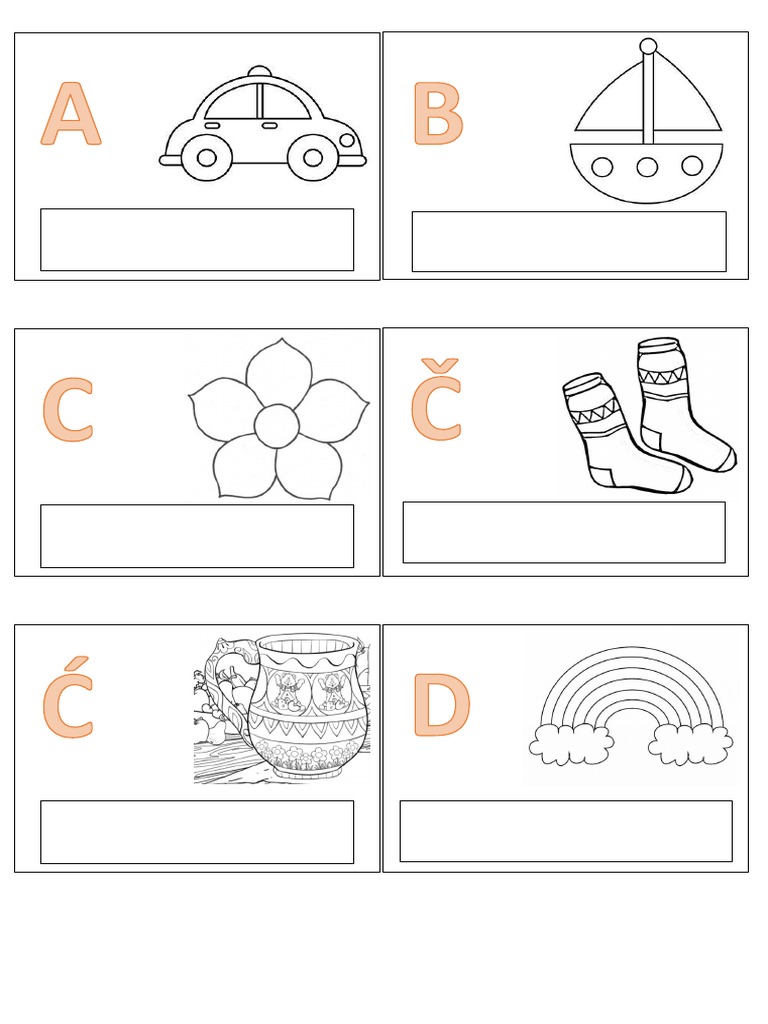 A

B

C

Č

Ć

D