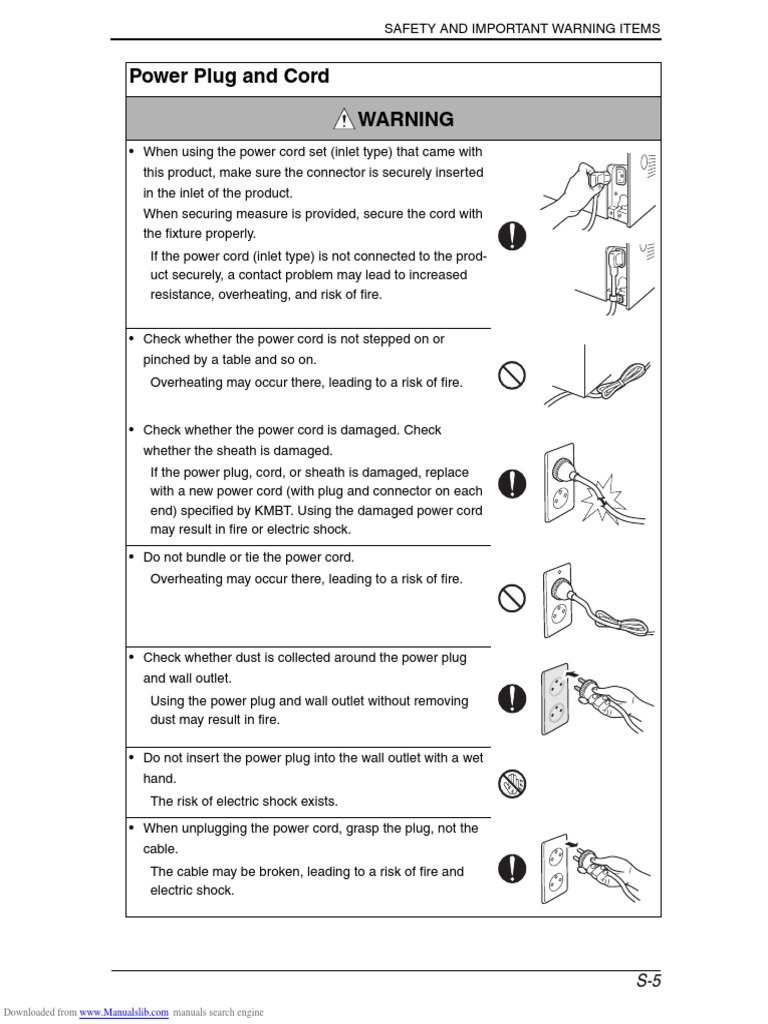 SAFETY AND IMPORTANT WARNING ITEMS

Power Plug and Cord

WARNING

• When using the power cord set (inlet type) that came with this product, make sure the connector is securely inserted in the inlet of the product.
When securing measure is provided, secure the cord with the fixture properly.
If the power cord (inlet type) is not connected to the product securely, a contact problem may lead to increased resistance, overheating, and risk of fire.

• Check whether the power cord is not stepped on or pinched by a table and so on.
Overheating may occur there, leading to a risk of fire.

• Check whether the power cord is damaged. Check whether the sheath is damaged.
If the power plug, cord, or sheath is damaged, replace with a new power cord (with plug and connector on each end) specified by KMBT. Using the damaged power cord may result in fire or electric shock.

• Do not bundle or tie the power cord.
Overheating may occur there, leading to a risk of fire.

• Check whether dust is collected around the power plug and wall outlet.
Using the power plug and wall outlet without removing dust may result in fire.

• Do not insert the power plug into the wall outlet with a wet hand.
The risk of electric shock exists.

• When unplugging the power cord, grasp the plug, not the cable.
The cable may be broken, leading to a risk of fire and electric shock.

S-5

Downloaded from www.Manualslib.com manuals search engine