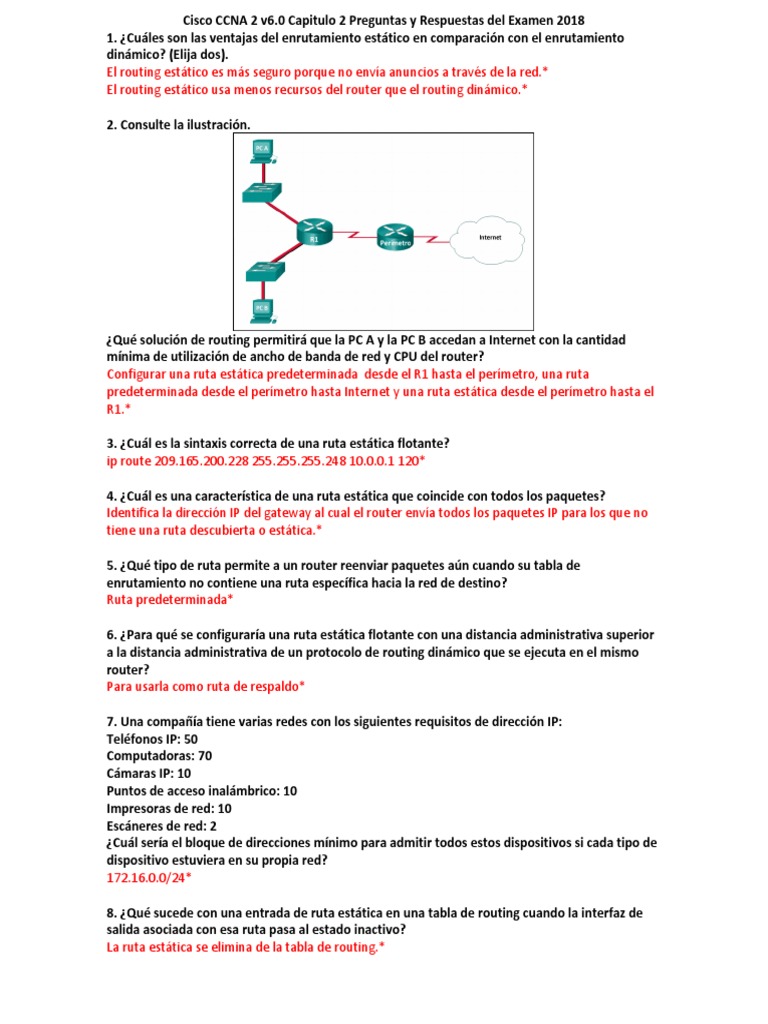 Cisco CCNA 2 v6.0 Capitulo 2 Preguntas y Respuestas del Examen 2018

1. ¿Cuáles son las ventajas del enrutamiento estático en comparación con el enrutamiento dinámico? (Elija dos).
El routing estático es más seguro porque no envía anuncios a través de la red.*
El routing estático usa menos recursos del router que el routing dinámico.*

2. Consulte la ilustración.

PCA
R1
Perímetro
Internet
PCB

¿Qué solución de routing permitirá que la PC A y la PC B accedan a Internet con la cantidad mínima de utilización de ancho de banda de red y CPU del router?
Configurar una ruta estática predeterminada desde el R1 hasta el perímetro, una ruta predeterminada desde el perímetro hasta Internet y una ruta estática desde el perímetro hasta el R1.*

3. ¿Cuál es la sintaxis correcta de una ruta estática flotante?
ip route 209.165.200.228 255.255.255.248 10.0.0.1 120*

4. ¿Cuál es una característica de una ruta estática que coincide con todos los paquetes?
Identifica la dirección IP del gateway al cual el router envía todos los paquetes IP para los que no tiene una ruta descubierta o estática.*

5. ¿Qué tipo de ruta permite a un router reenviar paquetes aún cuando su tabla de enrutamiento no contiene una ruta específica hacia la red de destino?
Ruta predeterminada*

6. ¿Para qué se configuraría una ruta estática flotante con una distancia administrativa superior a la distancia administrativa de un protocolo de routing dinámico que se ejecuta en el mismo router?
Para usarla como ruta de respaldo*

7. Una compañía tiene varias redes con los siguientes requisitos de dirección IP:
Teléfonos IP: 50
Computadoras: 70
Cámaras IP: 10
Puntos de acceso inalámbrico: 10
Impresoras de red: 10
Escáneres de red: 2
¿Cuál sería el bloque de direcciones mínimo para admitir todos estos dispositivos si cada tipo de dispositivo estuviera en su propia red?
172.16.0.0/24*

8. ¿Qué sucede con una entrada de ruta estática en una tabla de routing cuando la interfaz de salida asociada con esa ruta pasa al estado inactivo?
La ruta estática se elimina de la tabla de routing.*