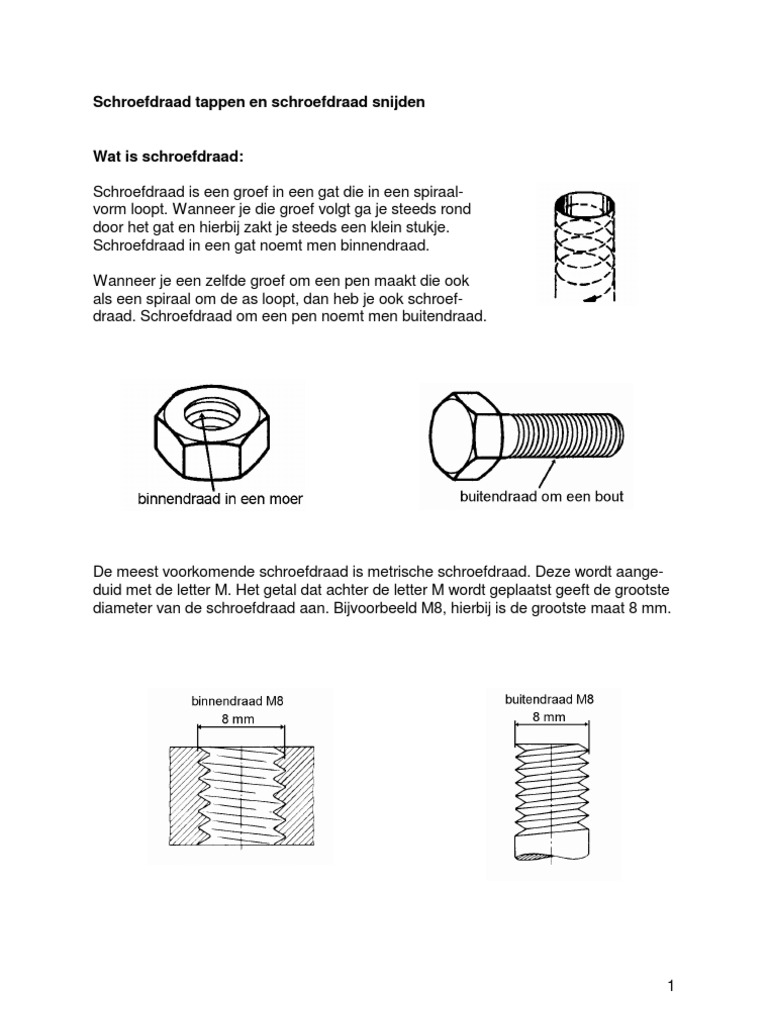 Schroefdraad tappen en schroefdraad snijden

Wat is schroefdraad:

Schroefdraad is een groef in een gat die in een spiraalvorm loopt. Wanneer je die groef volgt ga je steeds rond door het gat en hierbij zakt je steeds een klein stukje. Schroefdraad in een gat noemt men binnendraad.

Wanneer je een zelfde groef om een pen maakt die ook als een spiraal om de as loopt, dan heb je ook schroefdraad. Schroefdraad om een pen noemt men buitendraad.

binnendraad in een moer

buitendraad om een bout

De meest voorkomende schroefdraad is metrische schroefdraad. Deze wordt aangeduid met de letter M. Het getal dat achter de letter M wordt geplaatst geeft de grootste diameter van de schroefdraad aan. Bijvoorbeeld M8, hierbij is de grootste maat 8 mm.

binnendraad M8
8 mm

buitendraad M8
8 mm

1