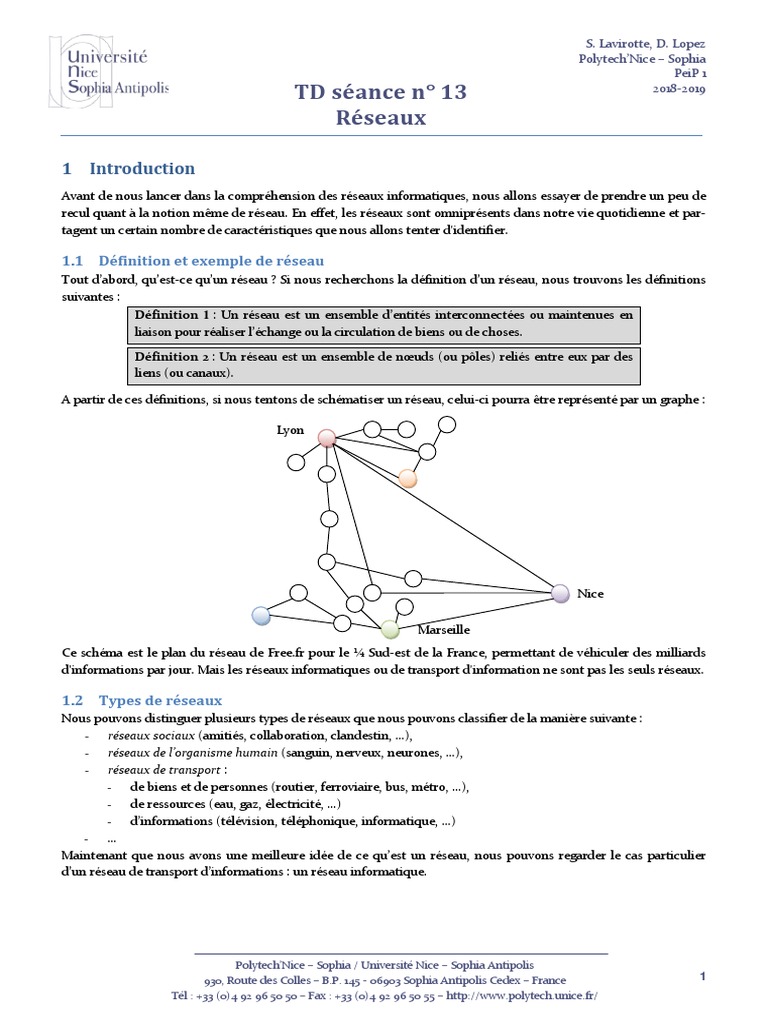 Université Nice Sophia Antipolis

S. Lavirotte, D. Lopez
Polytech'Nice – Sophia
PeiP 1
2018-2019

TD séance n° 13
Réseaux

1 Introduction

Avant de nous lancer dans la compréhension des réseaux informatiques, nous allons essayer de prendre un peu de recul quant à la notion même de réseau. En effet, les réseaux sont omniprésents dans notre vie quotidienne et partagent un certain nombre de caractéristiques que nous allons tenter d'identifier.

1.1 Définition et exemple de réseau

Tout d'abord, qu'est-ce qu'un réseau ? Si nous recherchons la définition d'un réseau, nous trouvons les définitions suivantes :

Définition 1 : Un réseau est un ensemble d'entités interconnectées ou maintenues en liaison pour réaliser l'échange ou la circulation de biens ou de choses.

Définition 2 : Un réseau est un ensemble de nœuds (ou pôles) reliés entre eux par des liens (ou canaux).

A partir de ces définitions, si nous tentons de schématiser un réseau, celui-ci pourra être représenté par un graphe :

Lyon
Nice
Marseille

Ce schéma est le plan du réseau de Free.fr pour le ¼ Sud-est de la France, permettant de véhiculer des milliards d'informations par jour. Mais les réseaux informatiques ou de transport d'information ne sont pas les seuls réseaux.

1.2 Types de réseaux

Nous pouvons distinguer plusieurs types de réseaux que nous pouvons classifier de la manière suivante :
- réseaux sociaux (amitiés, collaboration, clandestin, …),
- réseaux de l'organisme humain (sanguin, nerveux, neurones, …),
- réseaux de transport :
  - de biens et de personnes (routier, ferroviaire, bus, métro, …),
  - de ressources (eau, gaz, électricité, …)
  - d'informations (télévision, téléphonique, informatique, …)
- …

Maintenant que nous avons une meilleure idée de ce qu'est un réseau, nous pouvons regarder le cas particulier d'un réseau de transport d'informations : un réseau informatique.

Polytech'Nice – Sophia / Université Nice – Sophia Antipolis
930, Route des Colles – B.P. 145 - 06903 Sophia Antipolis Cedex – France
Tél : +33 (0)4 92 96 50 50 – Fax : +33 (0)4 92 96 50 55 – http://www.polytech.unice.fr/

1