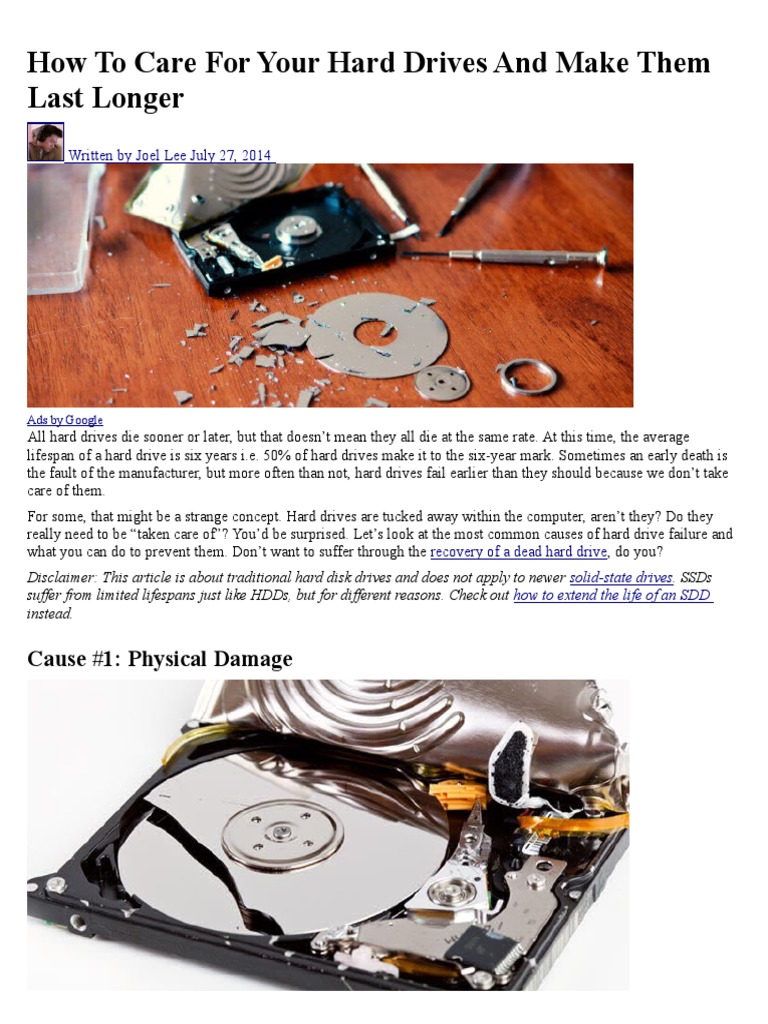 How To Care For Your Hard Drives And Make Them Last Longer

Written by Joel Lee July 27, 2014

Ads by Google

All hard drives die sooner or later, but that doesn't mean they all die at the same rate. At this time, the average lifespan of a hard drive is six years i.e. 50% of hard drives make it to the six-year mark. Sometimes an early death is the fault of the manufacturer, but more often than not, hard drives fail earlier than they should because we don't take care of them.

For some, that might be a strange concept. Hard drives are tucked away within the computer, aren't they? Do they really need to be "taken care of"? You'd be surprised. Let's look at the most common causes of hard drive failure and what you can do to prevent them. Don't want to suffer through the recovery of a dead hard drive, do you?

Disclaimer: This article is about traditional hard disk drives and does not apply to newer solid-state drives. SSDs suffer from limited lifespans just like HDDs, but for different reasons. Check out how to extend the life of an SDD instead.

Cause #1: Physical Damage