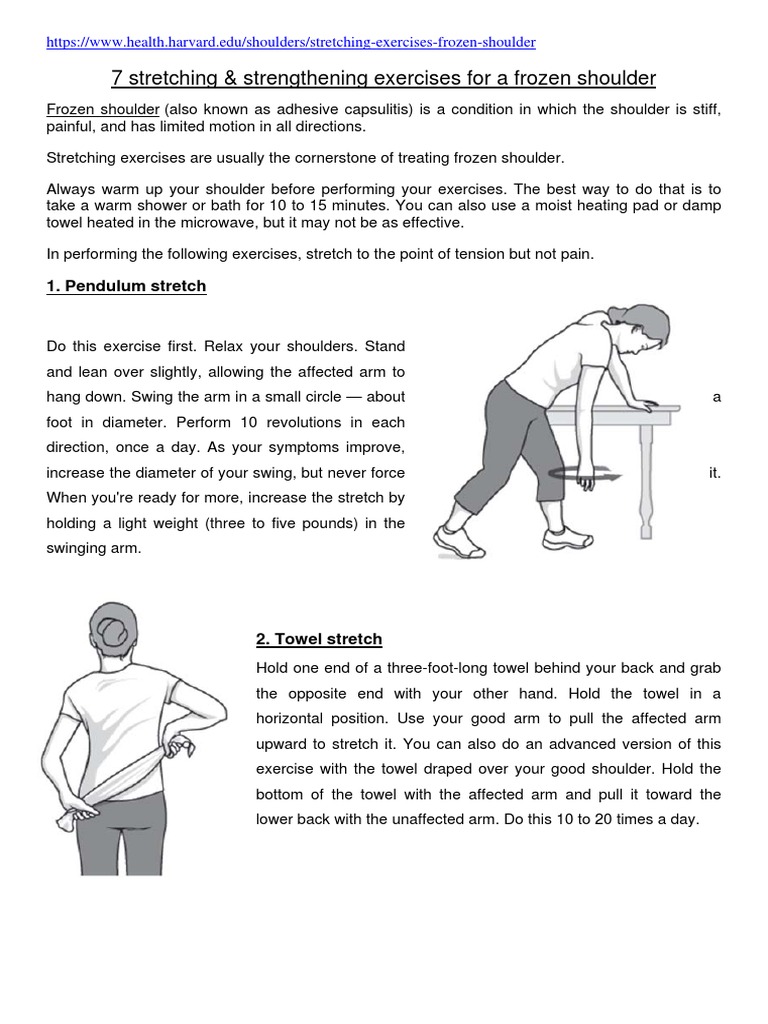 https://www.health.harvard.edu/shoulders/stretching-exercises-frozen-shoulder

7 stretching & strengthening exercises for a frozen shoulder

Frozen shoulder (also known as adhesive capsulitis) is a condition in which the shoulder is stiff, painful, and has limited motion in all directions.

Stretching exercises are usually the cornerstone of treating frozen shoulder.

Always warm up your shoulder before performing your exercises. The best way to do that is to take a warm shower or bath for 10 to 15 minutes. You can also use a moist heating pad or damp towel heated in the microwave, but it may not be as effective.

In performing the following exercises, stretch to the point of tension but not pain.

1. Pendulum stretch

Do this exercise first. Relax your shoulders. Stand and lean over slightly, allowing the affected arm to hang down. Swing the arm in a small circle — about a foot in diameter. Perform 10 revolutions in each direction, once a day. As your symptoms improve, increase the diameter of your swing, but never force it. When you're ready for more, increase the stretch by holding a light weight (three to five pounds) in the swinging arm.

2. Towel stretch

Hold one end of a three-foot-long towel behind your back and grab the opposite end with your other hand. Hold the towel in a horizontal position. Use your good arm to pull the affected arm upward to stretch it. You can also do an advanced version of this exercise with the towel draped over your good shoulder. Hold the bottom of the towel with the affected arm and pull it toward the lower back with the unaffected arm. Do this 10 to 20 times a day.