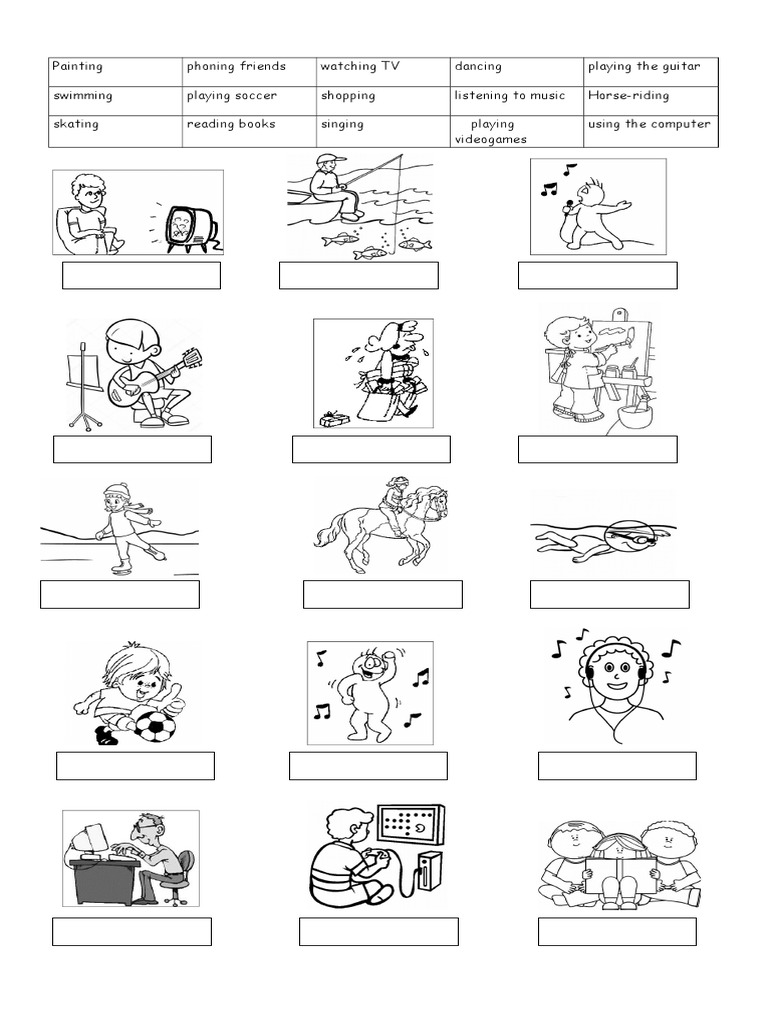 | Painting | phoning friends | watching TV | dancing | playing the guitar |
|---|---|---|---|---|
| swimming | playing soccer | shopping | listening to music | Horse-riding |
| skating | reading books | singing | playing videogames | using the computer |