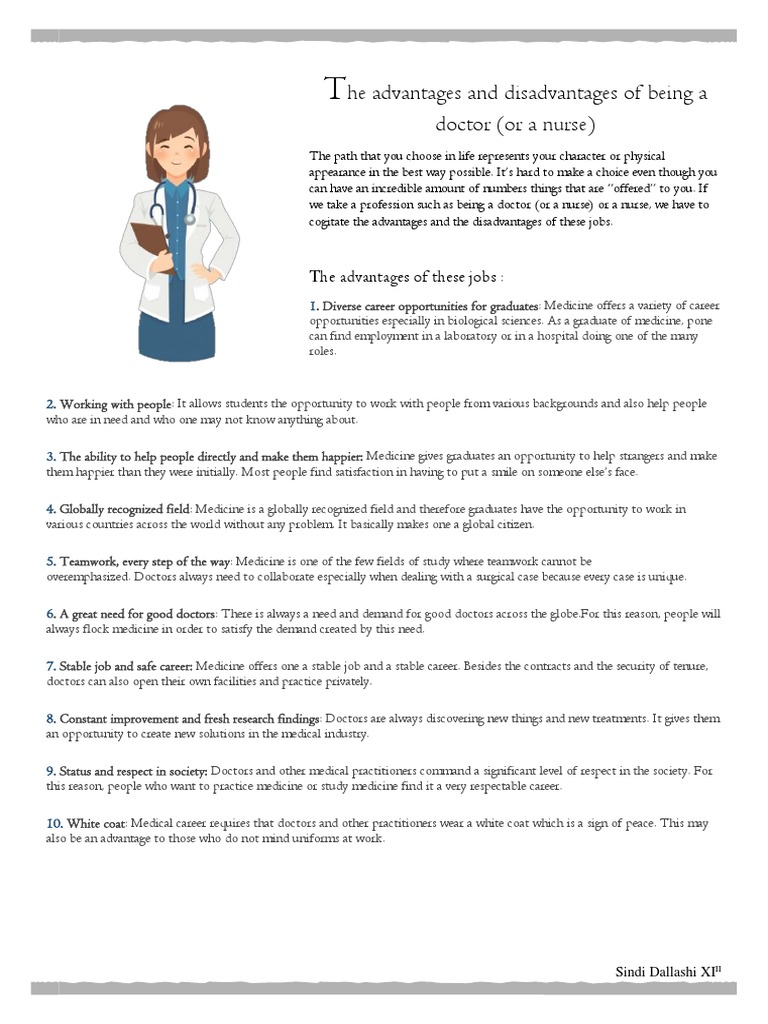 The advantages and disadvantages of being a doctor (or a nurse)

The path that you choose in life represents your character or physical appearance in the best way possible. It's hard to make a choice even though you can have an incredible amount of numbers things that are "offered" to you. If we take a profession such as being a doctor (or a nurse) or a nurse, we have to cogitate the advantages and the disadvantages of these jobs.

The advantages of these jobs :

1. Diverse career opportunities for graduates: Medicine offers a variety of career opportunities especially in biological sciences. As a graduate of medicine, pone can find employment in a laboratory or in a hospital doing one of the many roles.

2. Working with people: It allows students the opportunity to work with people from various backgrounds and also help people who are in need and who one may not know anything about.

3. The ability to help people directly and make them happier: Medicine gives graduates an opportunity to help strangers and make them happier than they were initially. Most people find satisfaction in having to put a smile on someone else's face.

4. Globally recognized field: Medicine is a globally recognized field and therefore graduates have the opportunity to work in various countries across the world without any problem. It basically makes one a global citizen.

5. Teamwork, every step of the way: Medicine is one of the few fields of study where teamwork cannot be overemphasized. Doctors always need to collaborate especially when dealing with a surgical case because every case is unique.

6. A great need for good doctors: There is always a need and demand for good doctors across the globe.For this reason, people will always flock medicine in order to satisfy the demand created by this need.

7. Stable job and safe career: Medicine offers one a stable job and a stable career. Besides the contracts and the security of tenure, doctors can also open their own facilities and practice privately.

8. Constant improvement and fresh research findings: Doctors are always discovering new things and new treatments. It gives them an opportunity to create new solutions in the medical industry.

9. Status and respect in society: Doctors and other medical practitioners command a significant level of respect in the society. For this reason, people who want to practice medicine or study medicine find it a very respectable career.

10. White coat: Medical career requires that doctors and other practitioners wear a white coat which is a sign of peace. This may also be an advantage to those who do not mind uniforms at work.

Sindi Dallashi XI$^{II}$