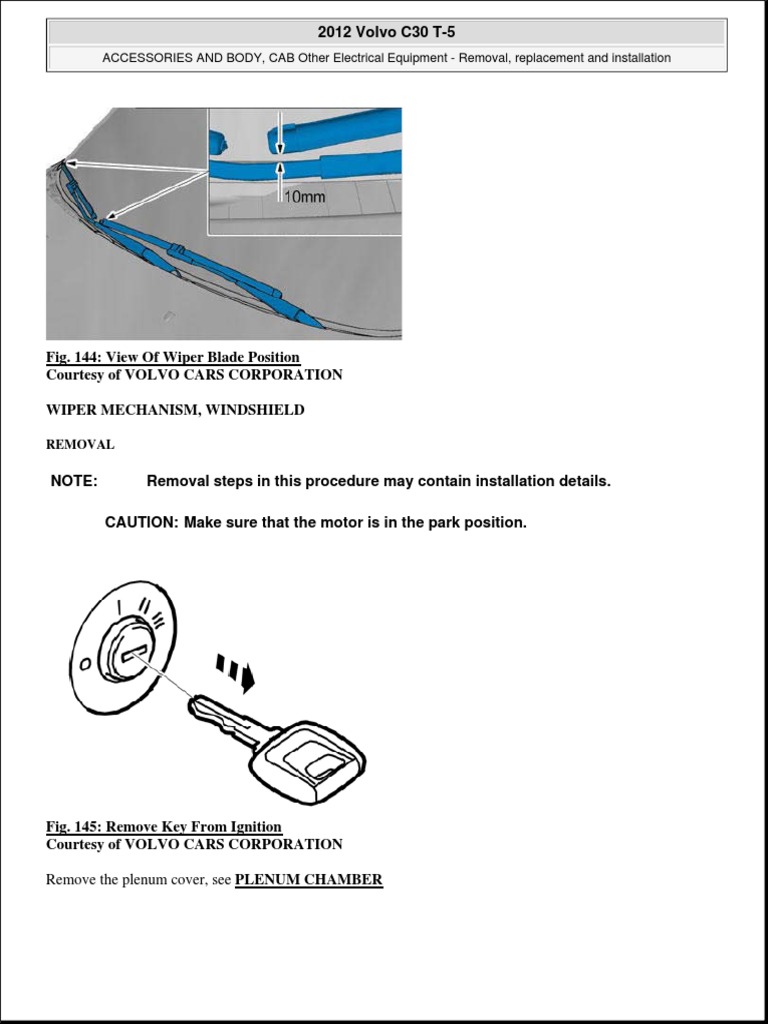 2012 Volvo C30 T-5

ACCESSORIES AND BODY, CAB Other Electrical Equipment - Removal, replacement and installation

10mm

Fig. 144: View Of Wiper Blade Position
Courtesy of VOLVO CARS CORPORATION

WIPER MECHANISM, WINDSHIELD

REMOVAL

NOTE: Removal steps in this procedure may contain installation details.

CAUTION: Make sure that the motor is in the park position.

0 I II III

Fig. 145: Remove Key From Ignition
Courtesy of VOLVO CARS CORPORATION

Remove the plenum cover, see PLENUM CHAMBER