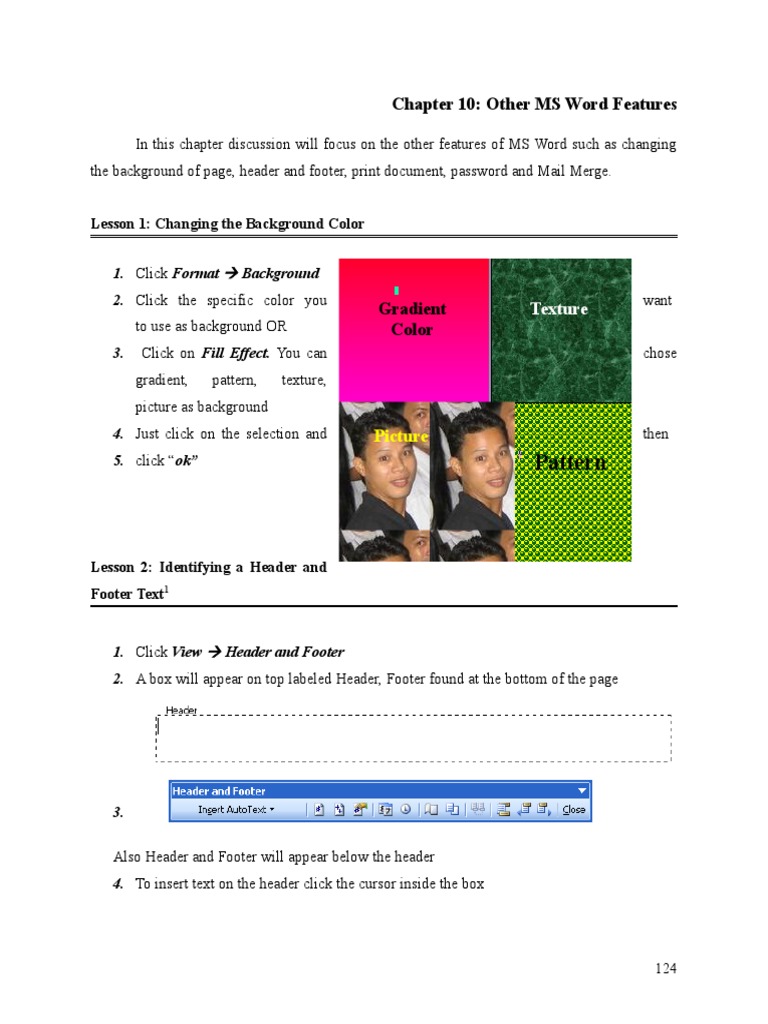 Chapter 10: Other MS Word Features

In this chapter discussion will focus on the other features of MS Word such as changing the background of page, header and footer, print document, password and Mail Merge.

Lesson 1: Changing the Background Color

1. Click Format → Background
2. Click the specific color you want to use as background OR
3. Click on Fill Effect. You can chose gradient, pattern, texture, picture as background
4. Just click on the selection and then
5. click "ok"

Gradient Color

Texture

Picture

Pattern

Lesson 2: Identifying a Header and Footer Text$^1$

1. Click View → Header and Footer
2. A box will appear on top labeled Header, Footer found at the bottom of the page

Header

3.

Header and Footer

Insert AutoText ▾

Close

Also Header and Footer will appear below the header

4. To insert text on the header click the cursor inside the box

124