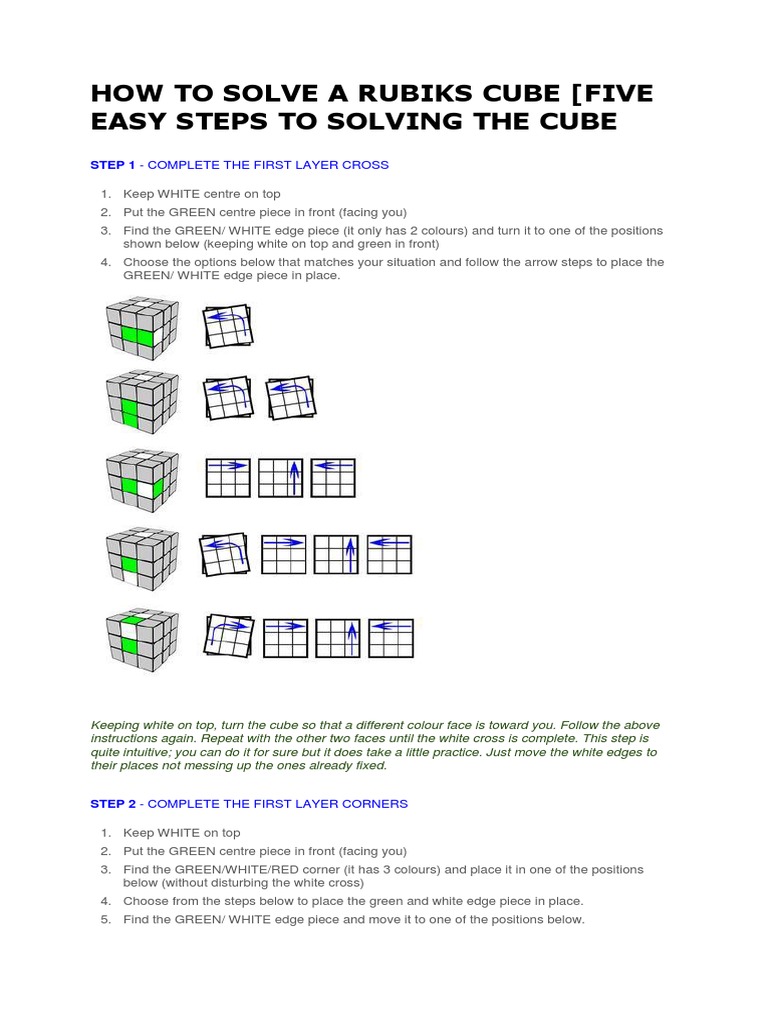 HOW TO SOLVE A RUBIKS CUBE [FIVE EASY STEPS TO SOLVING THE CUBE

STEP 1 - COMPLETE THE FIRST LAYER CROSS

1. Keep WHITE centre on top
2. Put the GREEN centre piece in front (facing you)
3. Find the GREEN/ WHITE edge piece (it only has 2 colours) and turn it to one of the positions shown below (keeping white on top and green in front)
4. Choose the options below that matches your situation and follow the arrow steps to place the GREEN/ WHITE edge piece in place.

Keeping white on top, turn the cube so that a different colour face is toward you. Follow the above instructions again. Repeat with the other two faces until the white cross is complete. This step is quite intuitive; you can do it for sure but it does take a little practice. Just move the white edges to their places not messing up the ones already fixed.

STEP 2 - COMPLETE THE FIRST LAYER CORNERS

1. Keep WHITE on top
2. Put the GREEN centre piece in front (facing you)
3. Find the GREEN/WHITE/RED corner (it has 3 colours) and place it in one of the positions below (without disturbing the white cross)
4. Choose from the steps below to place the green and white edge piece in place.
5. Find the GREEN/ WHITE edge piece and move it to one of the positions below.