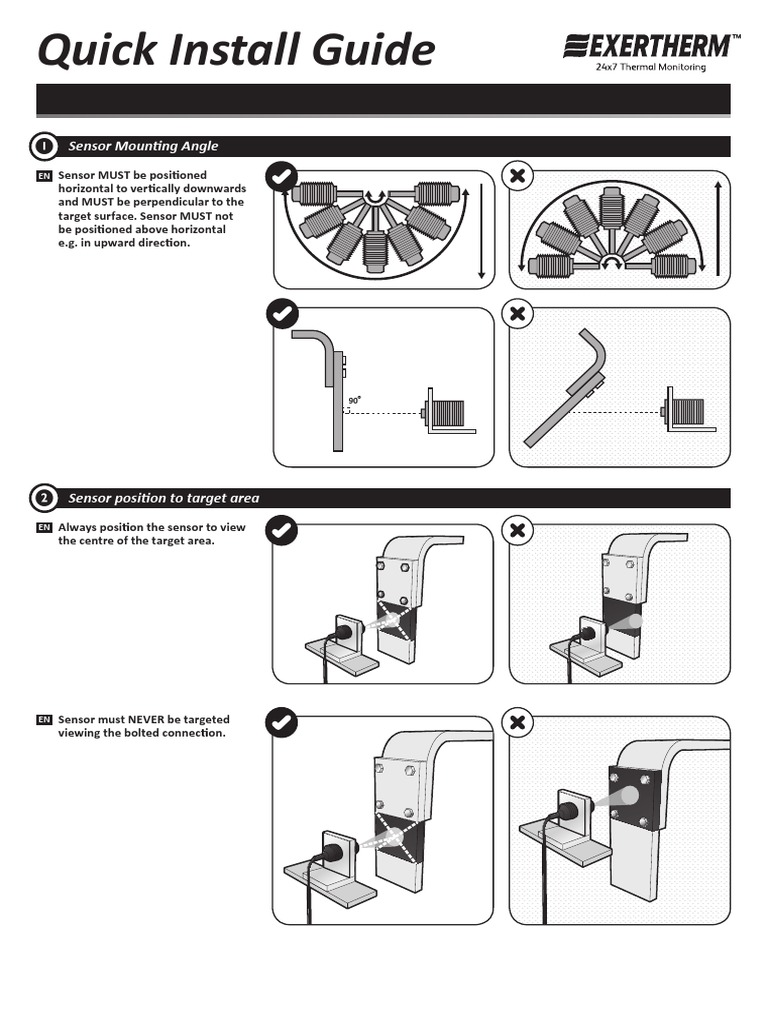 Quick Install Guide

EXERTHERM™
24x7 Thermal Monitoring

1 Sensor Mounting Angle

EN Sensor MUST be positioned horizontal to vertically downwards and MUST be perpendicular to the target surface. Sensor MUST not be positioned above horizontal e.g. in upward direction.

90°

2 Sensor position to target area

EN Always position the sensor to view the centre of the target area.

EN Sensor must NEVER be targeted viewing the bolted connection.