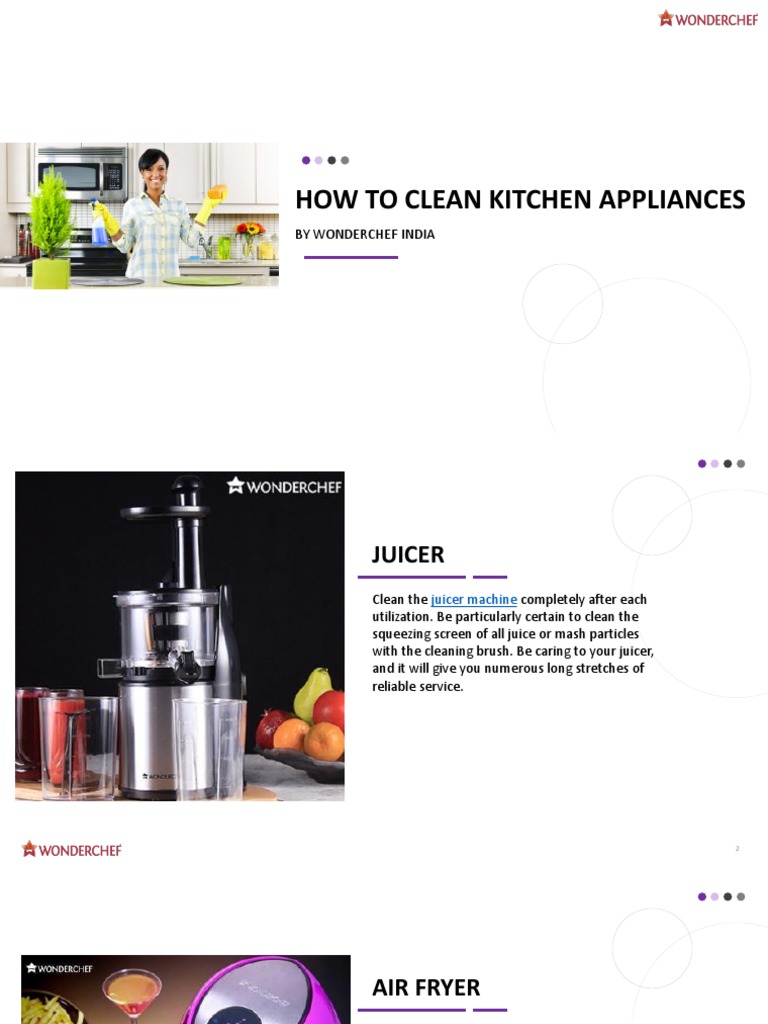 WONDERCHEF

HOW TO CLEAN KITCHEN APPLIANCES

BY WONDERCHEF INDIA

WONDERCHEF

JUICER

Clean the juicer machine completely after each utilization. Be particularly certain to clean the squeezing screen of all juice or mash particles with the cleaning brush. Be caring to your juicer, and it will give you numerous long stretches of reliable service.

WONDERCHEF

2

WONDERCHEF

AIR FRYER