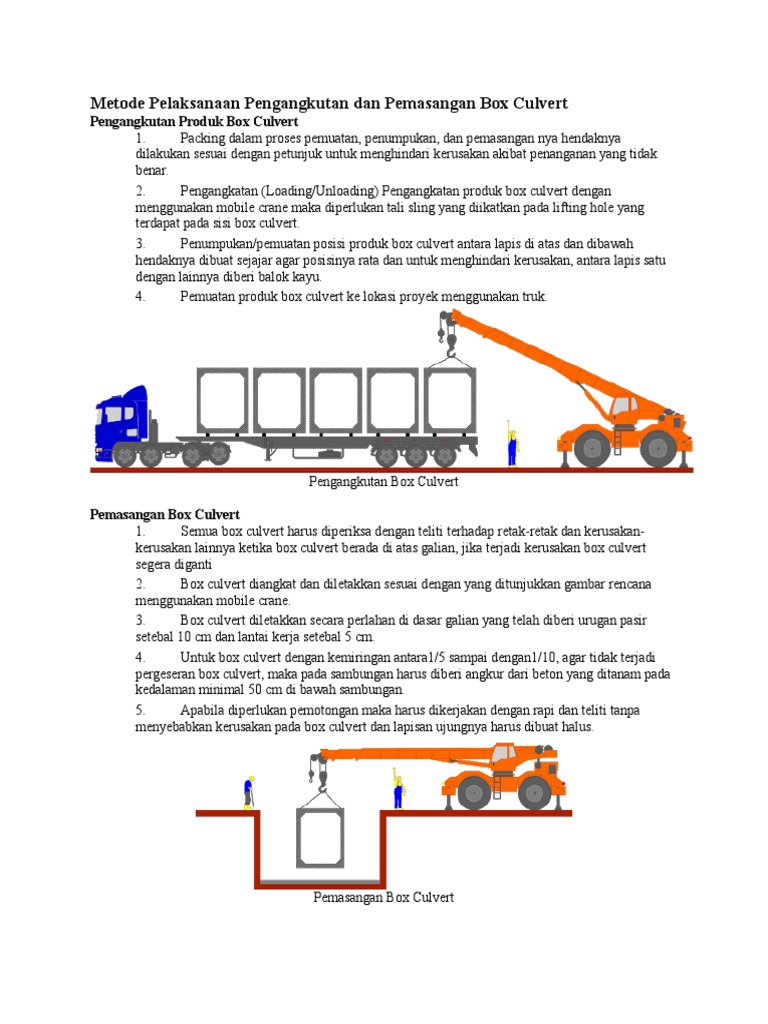 Metode Pelaksanaan Pengangkutan dan Pemasangan Box Culvert
Pengangkutan Produk Box Culvert

1. Packing dalam proses pemuatan, penumpukan, dan pemasangan nya hendaknya dilakukan sesuai dengan petunjuk untuk menghindari kerusakan akibat penanganan yang tidak benar.

2. Pengangkatan (Loading/Unloading) Pengangkatan produk box culvert dengan menggunakan mobile crane maka diperlukan tali sling yang diikatkan pada lifting hole yang terdapat pada sisi box culvert.

3. Penumpukan/pemuatan posisi produk box culvert antara lapis di atas dan dibawah hendaknya dibuat sejajar agar posisinya rata dan untuk menghindari kerusakan, antara lapis satu dengan lainnya diberi balok kayu.

4. Pemuatan produk box culvert ke lokasi proyek menggunakan truk.

Pengangkutan Box Culvert

Pemasangan Box Culvert

1. Semua box culvert harus diperiksa dengan teliti terhadap retak-retak dan kerusakan-kerusakan lainnya ketika box culvert berada di atas galian, jika terjadi kerusakan box culvert segera diganti

2. Box culvert diangkat dan diletakkan sesuai dengan yang ditunjukkan gambar rencana menggunakan mobile crane.

3. Box culvert diletakkan secara perlahan di dasar galian yang telah diberi urugan pasir setebal 10 cm dan lantai kerja setebal 5 cm.

4. Untuk box culvert dengan kemiringan antara1/5 sampai dengan1/10, agar tidak terjadi pergeseran box culvert, maka pada sambungan harus diberi angkur dari beton yang ditanam pada kedalaman minimal 50 cm di bawah sambungan.

5. Apabila diperlukan pemotongan maka harus dikerjakan dengan rapi dan teliti tanpa menyebabkan kerusakan pada box culvert dan lapisan ujungnya harus dibuat halus.

Pemasangan Box Culvert