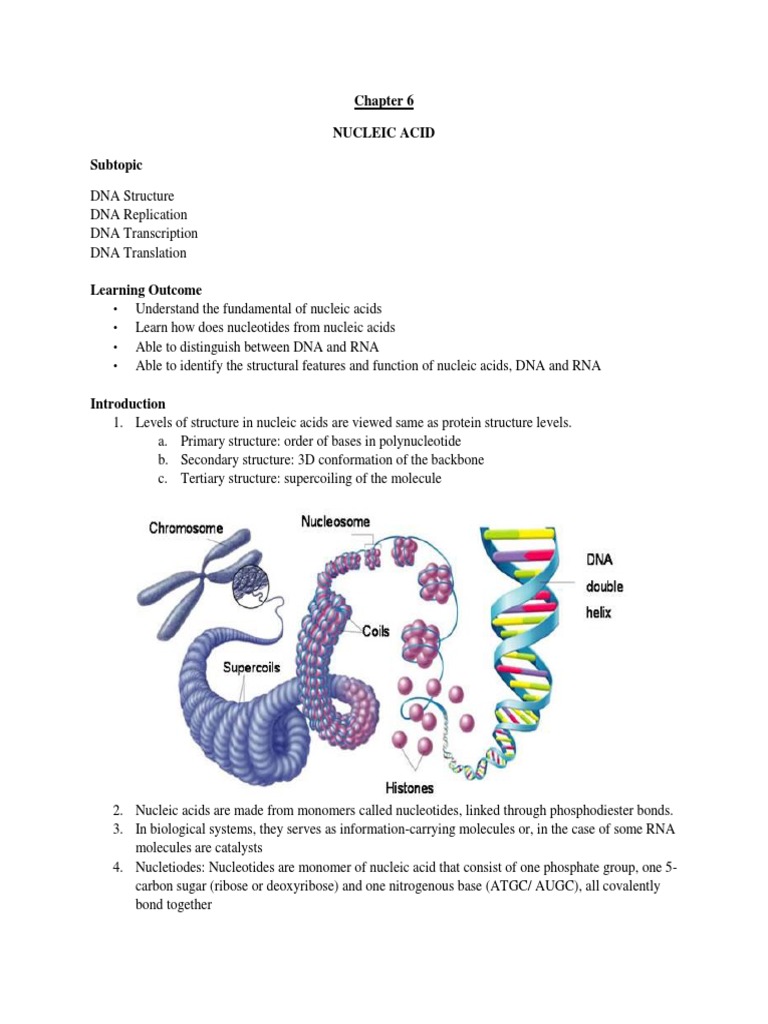 Chapter 6

NUCLEIC ACID

Subtopic

DNA Structure
DNA Replication
DNA Transcription
DNA Translation

Learning Outcome
• Understand the fundamental of nucleic acids
• Learn how does nucleotides from nucleic acids
• Able to distinguish between DNA and RNA
• Able to identify the structural features and function of nucleic acids, DNA and RNA

Introduction
1. Levels of structure in nucleic acids are viewed same as protein structure levels.
a. Primary structure: order of bases in polynucleotide
b. Secondary structure: 3D conformation of the backbone
c. Tertiary structure: supercoiling of the molecule

Chromosome
Nucleosome
DNA double helix
Coils
Supercoils
Histones

2. Nucleic acids are made from monomers called nucleotides, linked through phosphodiester bonds.
3. In biological systems, they serves as information-carrying molecules or, in the case of some RNA molecules are catalysts
4. Nucletiodes: Nucleotides are monomer of nucleic acid that consist of one phosphate group, one 5-carbon sugar (ribose or deoxyribose) and one nitrogenous base (ATGC/ AUGC), all covalently bond together